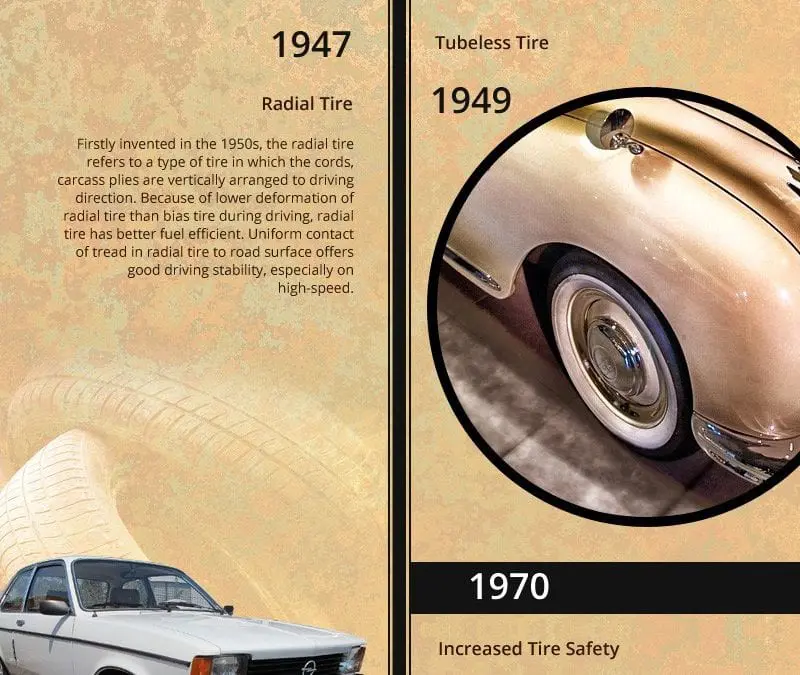 1947

Radial Tire

Firstly invented in the 1950s, the radial tire refers to a type of tire in which the cords, carcass plies are vertically arranged to driving direction. Because of lower deformation of radial tire than bias tire during driving, radial tire has better fuel efficient. Uniform contact of tread in radial tire to road surface offers good driving stability, especially on high-speed.

Tubeless Tire

1949

1970

Increased Tire Safety