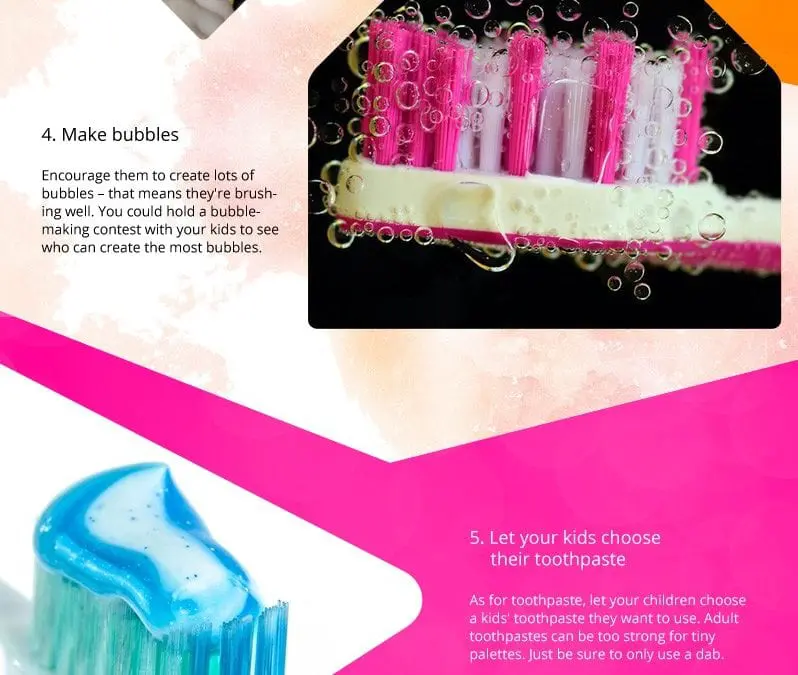 4. Make bubbles

Encourage them to create lots of bubbles – that means they're brushing well. You could hold a bubble-making contest with your kids to see who can create the most bubbles.

5. Let your kids choose their toothpaste

As for toothpaste, let your children choose a kids' toothpaste they want to use. Adult toothpastes can be too strong for tiny palettes. Just be sure to only use a dab.