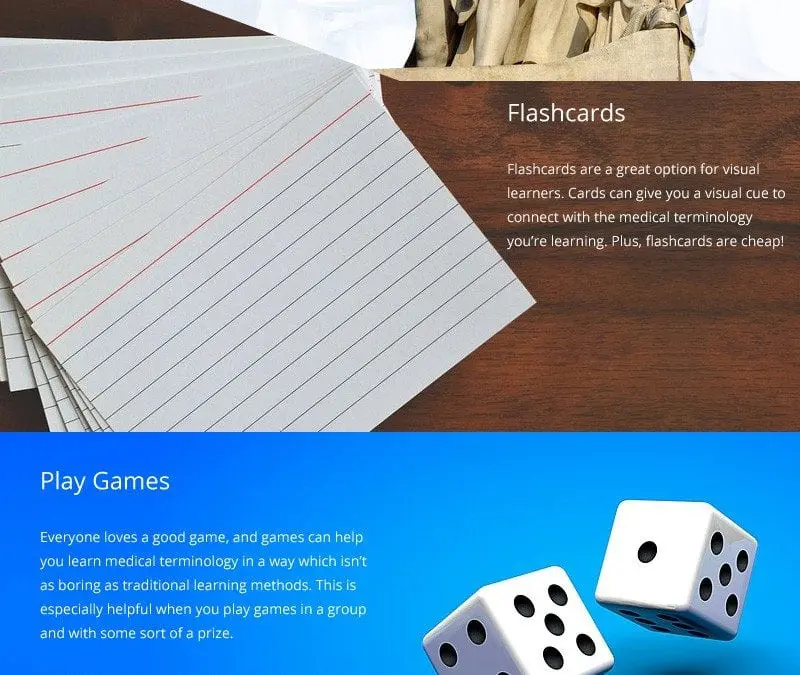 Flashcards

Flashcards are a great option for visual learners. Cards can give you a visual cue to connect with the medical terminology you're learning. Plus, flashcards are cheap!

Play Games

Everyone loves a good game, and games can help you learn medical terminology in a way which isn't as boring as traditional learning methods. This is especially helpful when you play games in a group and with some sort of a prize.