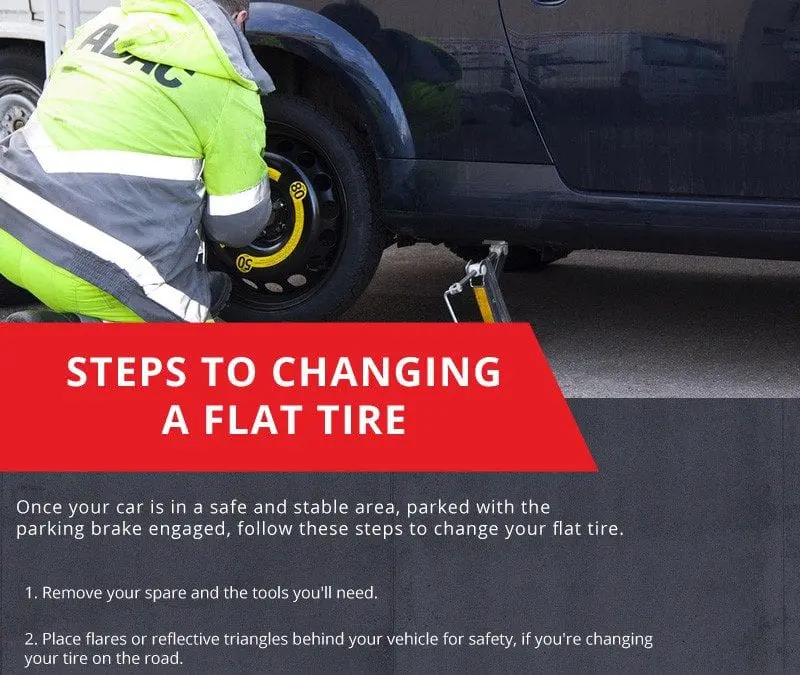 ADAC

80

50

STEPS TO CHANGING A FLAT TIRE

Once your car is in a safe and stable area, parked with the parking brake engaged, follow these steps to change your flat tire.

1. Remove your spare and the tools you'll need.

2. Place flares or reflective triangles behind your vehicle for safety, if you're changing your tire on the road.