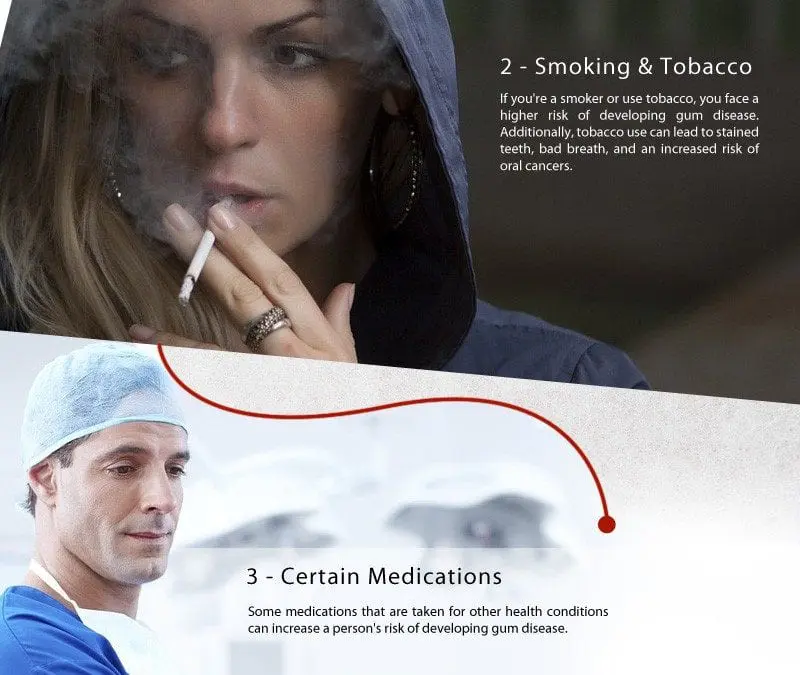 2 - Smoking & Tobacco

If you're a smoker or use tobacco, you face a higher risk of developing gum disease. Additionally, tobacco use can lead to stained teeth, bad breath, and an increased risk of oral cancers.

3 - Certain Medications

Some medications that are taken for other health conditions can increase a person's risk of developing gum disease.