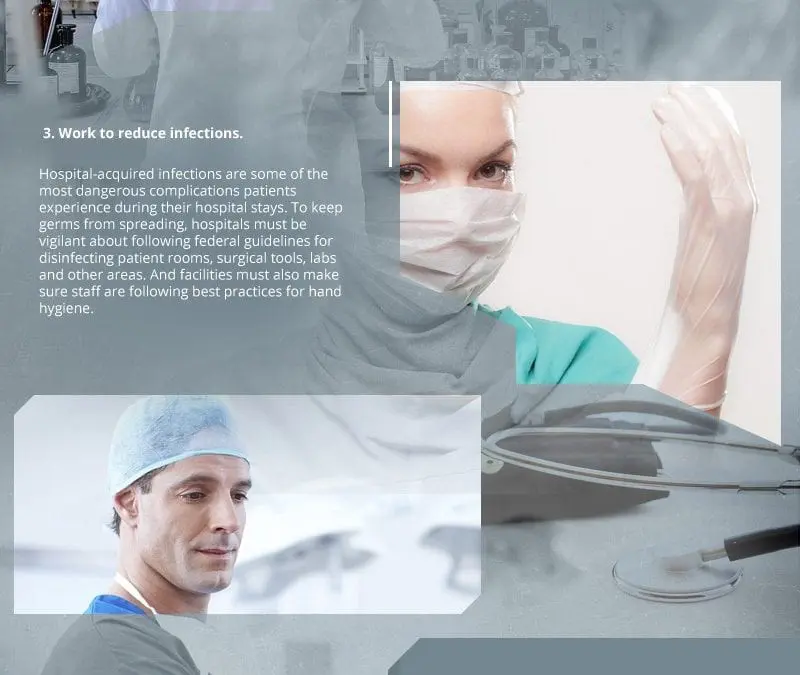 3. Work to reduce infections.

Hospital-acquired infections are some of the most dangerous complications patients experience during their hospital stays. To keep germs from spreading, hospitals must be vigilant about following federal guidelines for disinfecting patient rooms, surgical tools, labs and other areas. And facilities must also make sure staff are following best practices for hand hygiene.