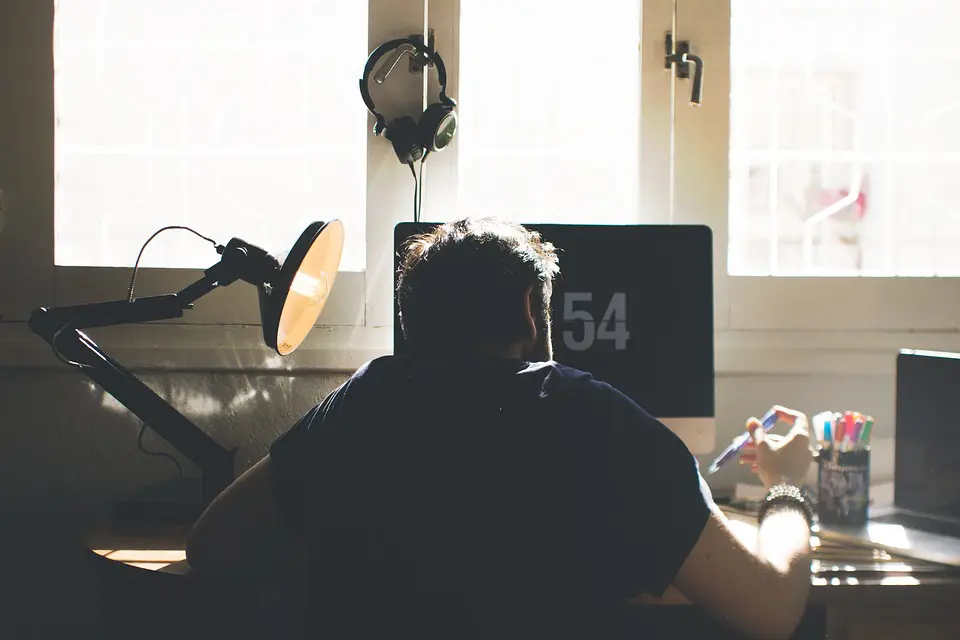 54