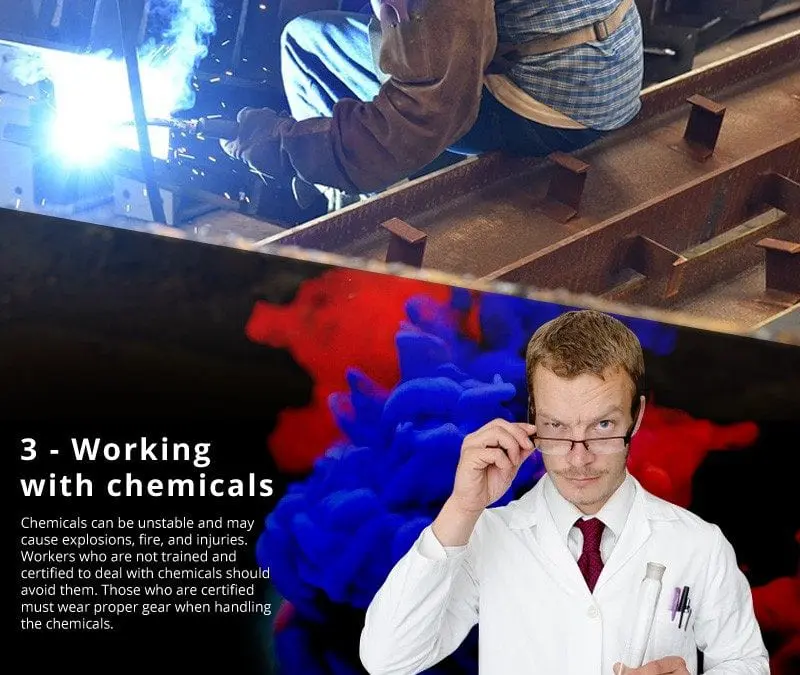 3 - Working with chemicals

Chemicals can be unstable and may cause explosions, fire, and injuries. Workers who are not trained and certified to deal with chemicals should avoid them. Those who are certified must wear proper gear when handling the chemicals.