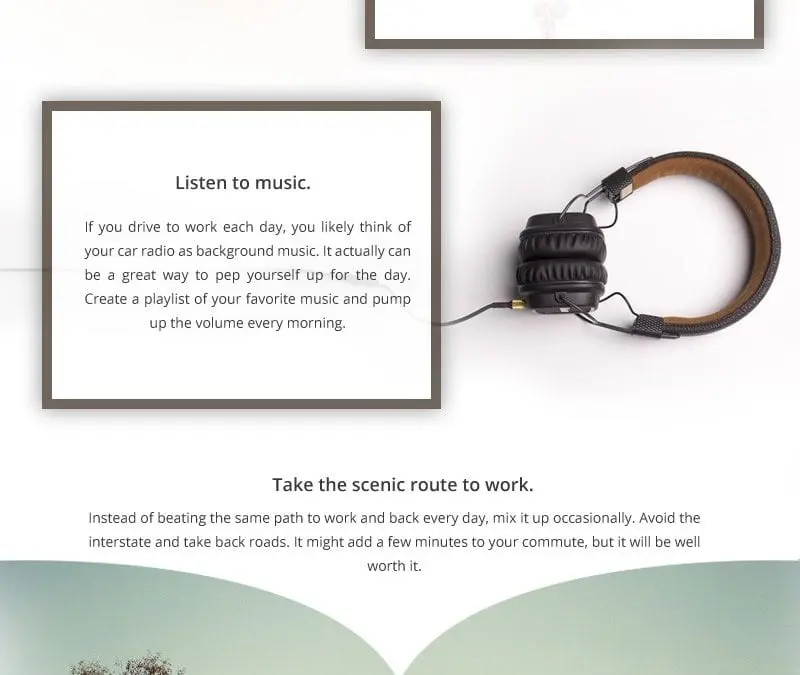 Listen to music.

If you drive to work each day, you likely think of your car radio as background music. It actually can be a great way to pep yourself up for the day. Create a playlist of your favorite music and pump up the volume every morning.

Take the scenic route to work.

Instead of beating the same path to work and back every day, mix it up occasionally. Avoid the interstate and take back roads. It might add a few minutes to your commute, but it will be well worth it.