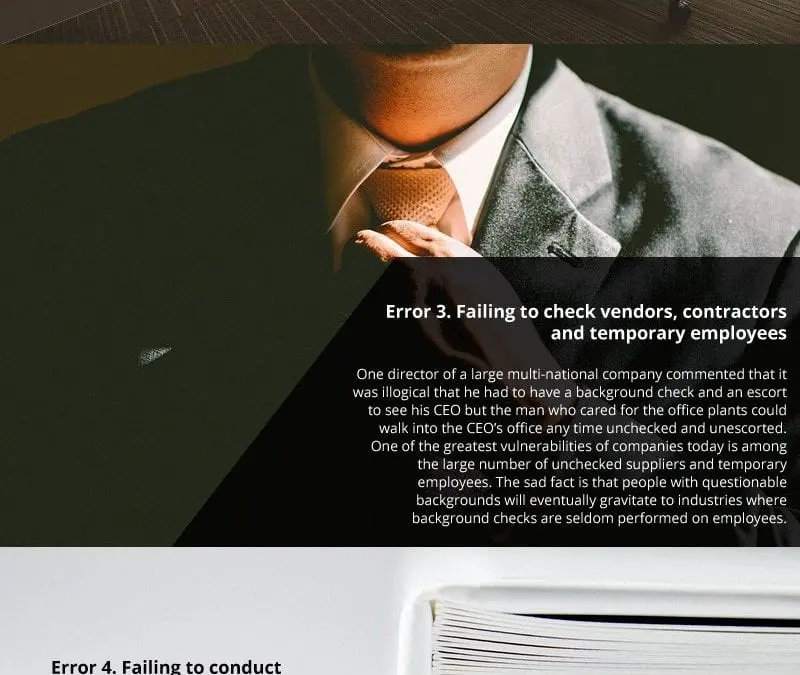 Error 3. Failing to check vendors, contractors and temporary employees

One director of a large multi-national company commented that it was illogical that he had to have a background check and an escort to see his CEO but the man who cared for the office plants could walk into the CEO's office any time unchecked and unescorted. One of the greatest vulnerabilities of companies today is among the large number of unchecked suppliers and temporary employees. The sad fact is that people with questionable backgrounds will eventually gravitate to industries where background checks are seldom performed on employees.

Error 4. Failing to conduct