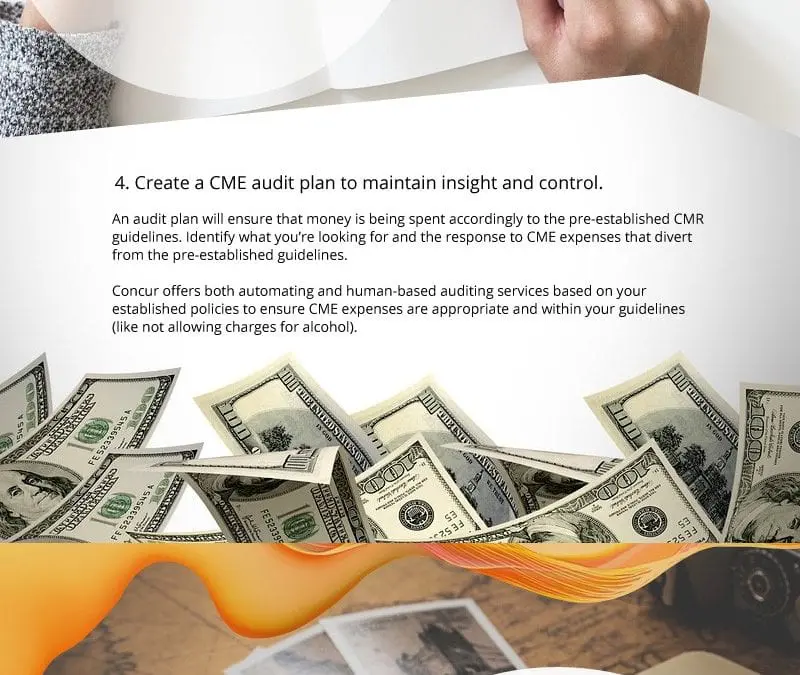 4. Create a CME audit plan to maintain insight and control.

An audit plan will ensure that money is being spent accordingly to the pre-established CMR guidelines. Identify what you're looking for and the response to CME expenses that divert from the pre-established guidelines.

Concur offers both automating and human-based auditing services based on your established policies to ensure CME expenses are appropriate and within your guidelines (like not allowing charges for alcohol).