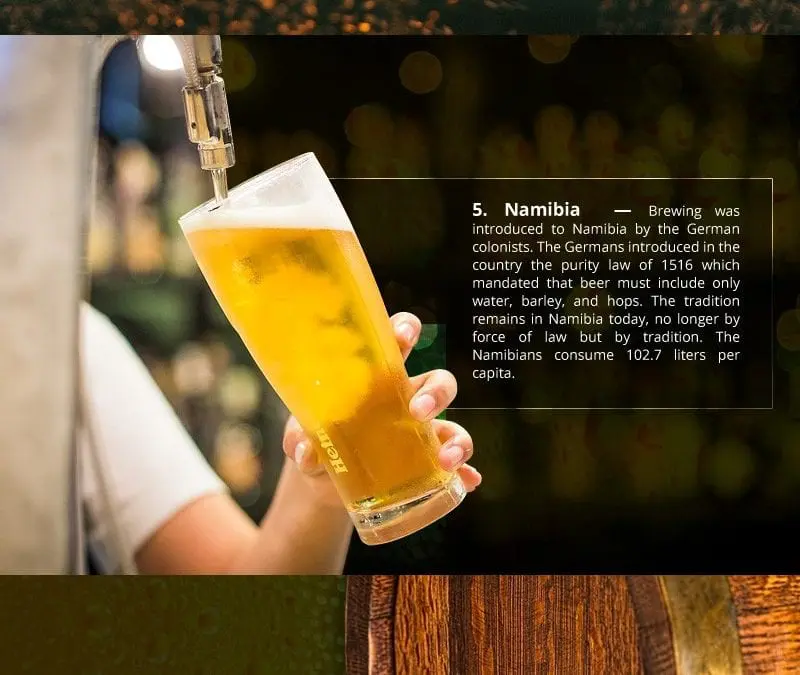 5. Namibia — Brewing was introduced to Namibia by the German colonists. The Germans introduced in the country the purity law of 1516 which mandated that beer must include only water, barley, and hops. The tradition remains in Namibia today, no longer by force of law but by tradition. The Namibians consume 102.7 liters per capita.

Hein