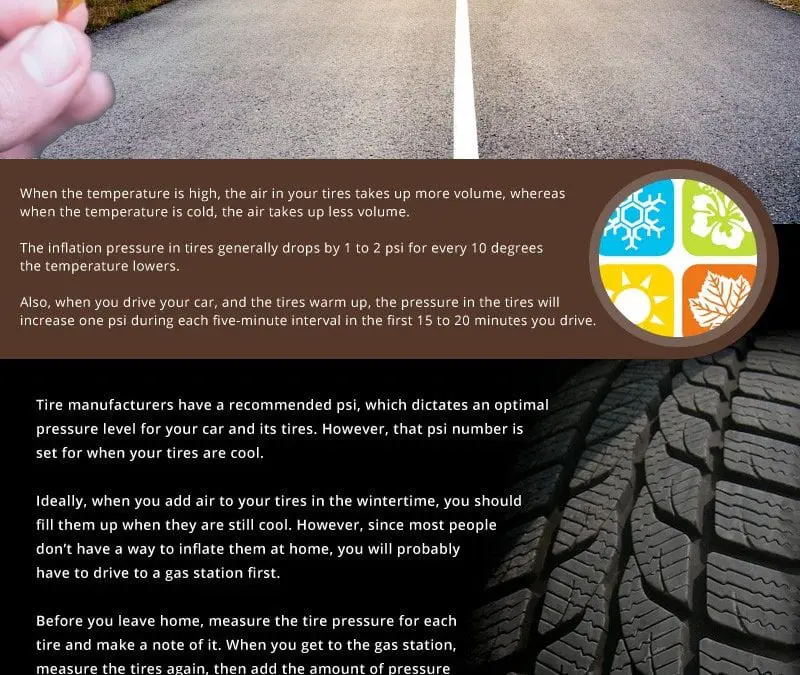 When the temperature is high, the air in your tires takes up more volume, whereas when the temperature is cold, the air takes up less volume.

The inflation pressure in tires generally drops by 1 to 2 psi for every 10 degrees the temperature lowers.

Also, when you drive your car, and the tires warm up, the pressure in the tires will increase one psi during each five-minute interval in the first 15 to 20 minutes you drive.

Tire manufacturers have a recommended psi, which dictates an optimal pressure level for your car and its tires. However, that psi number is set for when your tires are cool.

Ideally, when you add air to your tires in the wintertime, you should fill them up when they are still cool. However, since most people don't have a way to inflate them at home, you will probably have to drive to a gas station first.

Before you leave home, measure the tire pressure for each tire and make a note of it. When you get to the gas station, measure the tires again, then add the amount of pressure