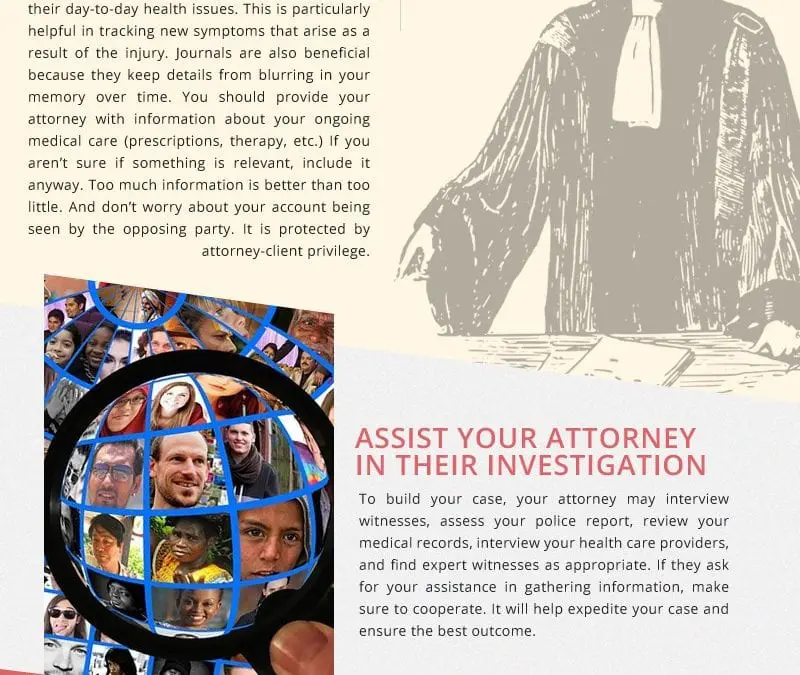 their day-to-day health issues. This is particularly helpful in tracking new symptoms that arise as a result of the injury. Journals are also beneficial because they keep details from blurring in your memory over time. You should provide your attorney with information about your ongoing medical care (prescriptions, therapy, etc.) If you aren't sure if something is relevant, include it anyway. Too much information is better than too little. And don't worry about your account being seen by the opposing party. It is protected by attorney-client privilege.

ASSIST YOUR ATTORNEY IN THEIR INVESTIGATION

To build your case, your attorney may interview witnesses, assess your police report, review your medical records, interview your health care providers, and find expert witnesses as appropriate. If they ask for your assistance in gathering information, make sure to cooperate. It will help expedite your case and ensure the best outcome.