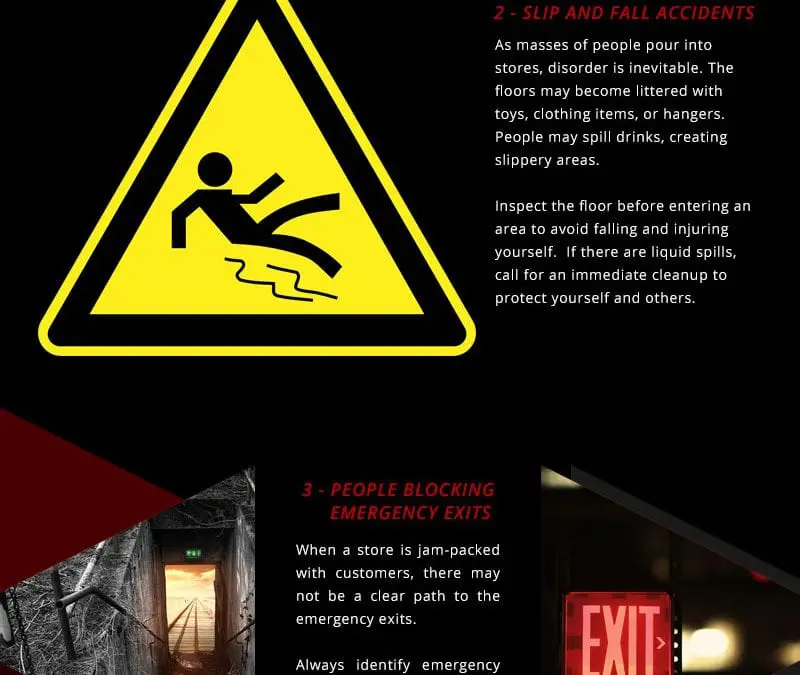 2 - SLIP AND FALL ACCIDENTS

As masses of people pour into stores, disorder is inevitable. The floors may become littered with toys, clothing items, or hangers. People may spill drinks, creating slippery areas.

Inspect the floor before entering an area to avoid falling and injuring yourself. If there are liquid spills, call for an immediate cleanup to protect yourself and others.

3 - PEOPLE BLOCKING EMERGENCY EXITS

When a store is jam-packed with customers, there may not be a clear path to the emergency exits.

Always identify emergency

EXIT