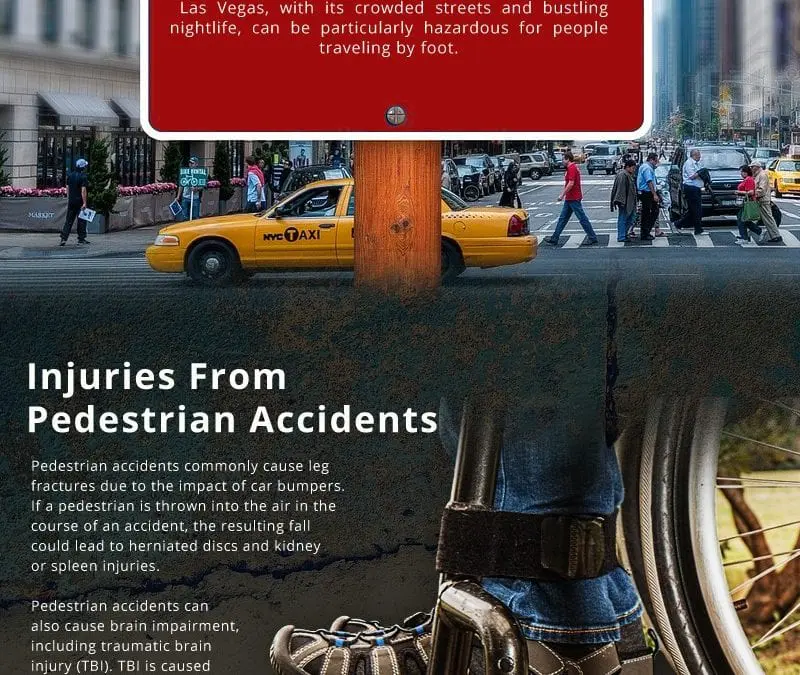 Las Vegas, with its crowded streets and bustling nightlife, can be particularly hazardous for people traveling by foot.

BIKE RENTAL

MARKET

NYC TAXI

Injuries From Pedestrian Accidents

Pedestrian accidents commonly cause leg fractures due to the impact of car bumpers. If a pedestrian is thrown into the air in the course of an accident, the resulting fall could lead to herniated discs and kidney or spleen injuries.

Pedestrian accidents can also cause brain impairment, including traumatic brain injury (TBI). TBI is caused