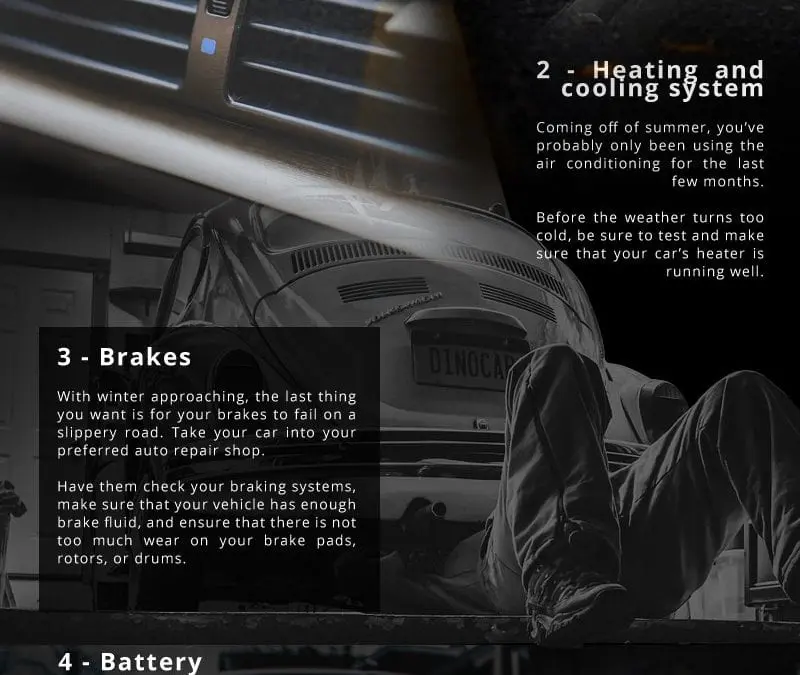 2 - Heating and cooling system

Coming off of summer, you've probably only been using the air conditioning for the last few months.

Before the weather turns too cold, be sure to test and make sure that your car's heater is running well.

DINOCAR

3 - Brakes

With winter approaching, the last thing you want is for your brakes to fail on a slippery road. Take your car into your preferred auto repair shop.

Have them check your braking systems, make sure that your vehicle has enough brake fluid, and ensure that there is not too much wear on your brake pads, rotors, or drums.

4 - Battery