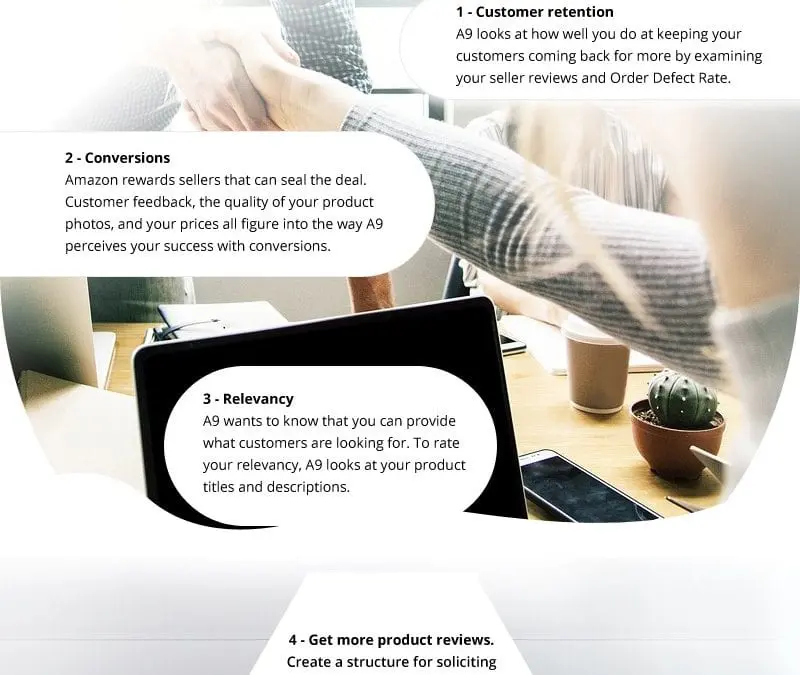 1 - Customer retention
A9 looks at how well you do at keeping your customers coming back for more by examining your seller reviews and Order Defect Rate.

2 - Conversions
Amazon rewards sellers that can seal the deal. Customer feedback, the quality of your product photos, and your prices all figure into the way A9 perceives your success with conversions.

3 - Relevancy
A9 wants to know that you can provide what customers are looking for. To rate your relevancy, A9 looks at your product titles and descriptions.

4 - Get more product reviews.
Create a structure for soliciting