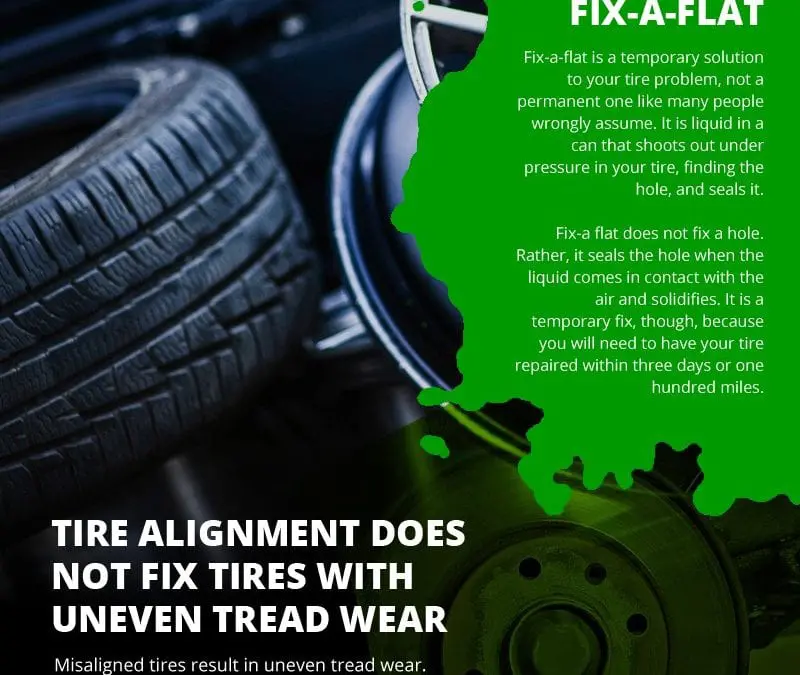 FIX-A-FLAT

Fix-a-flat is a temporary solution to your tire problem, not a permanent one like many people wrongly assume. It is liquid in a can that shoots out under pressure in your tire, finding the hole, and seals it.

Fix-a flat does not fix a hole. Rather, it seals the hole when the liquid comes in contact with the air and solidifies. It is a temporary fix, though, because you will need to have your tire repaired within three days or one hundred miles.

TIRE ALIGNMENT DOES NOT FIX TIRES WITH UNEVEN TREAD WEAR

Misaligned tires result in uneven tread wear.