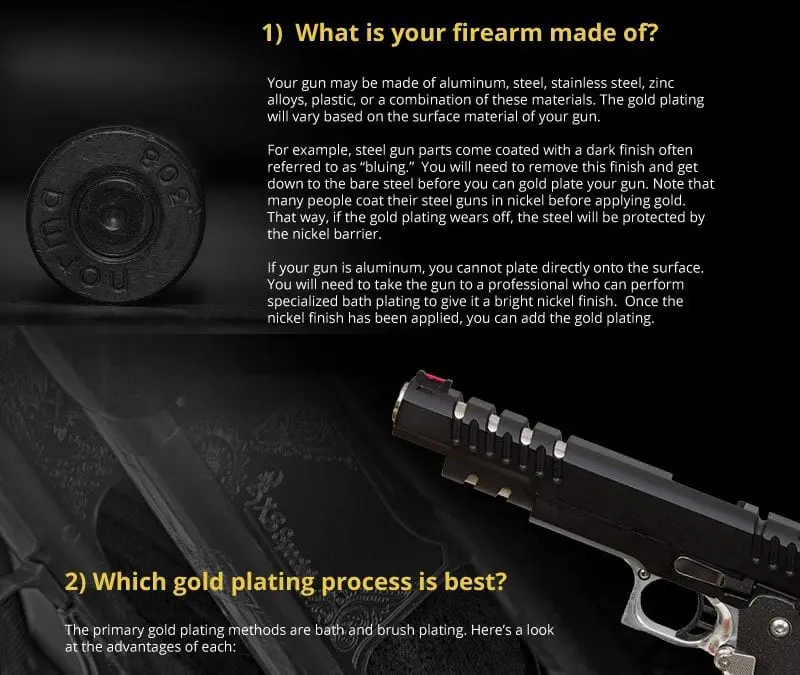 1) What is your firearm made of?

Your gun may be made of aluminum, steel, stainless steel, zinc alloys, plastic, or a combination of these materials. The gold plating will vary based on the surface material of your gun.

For example, steel gun parts come coated with a dark finish often referred to as "bluing." You will need to remove this finish and get down to the bare steel before you can gold plate your gun. Note that many people coat their steel guns in nickel before applying gold. That way, if the gold plating wears off, the steel will be protected by the nickel barrier.

If your gun is aluminum, you cannot plate directly onto the surface. You will need to take the gun to a professional who can perform specialized bath plating to give it a bright nickel finish. Once the nickel finish has been applied, you can add the gold plating.

norma 308

2) Which gold plating process is best?

The primary gold plating methods are bath and brush plating. Here's a look at the advantages of each: