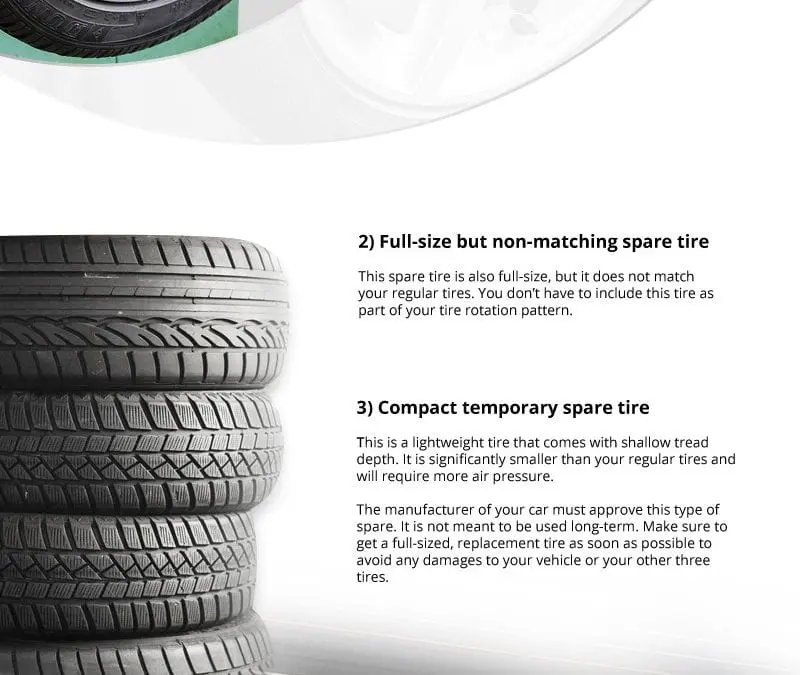 2) Full-size but non-matching spare tire

This spare tire is also full-size, but it does not match your regular tires. You don't have to include this tire as part of your tire rotation pattern.

3) Compact temporary spare tire

This is a lightweight tire that comes with shallow tread depth. It is significantly smaller than your regular tires and will require more air pressure.

The manufacturer of your car must approve this type of spare. It is not meant to be used long-term. Make sure to get a full-sized, replacement tire as soon as possible to avoid any damages to your vehicle or your other three tires.