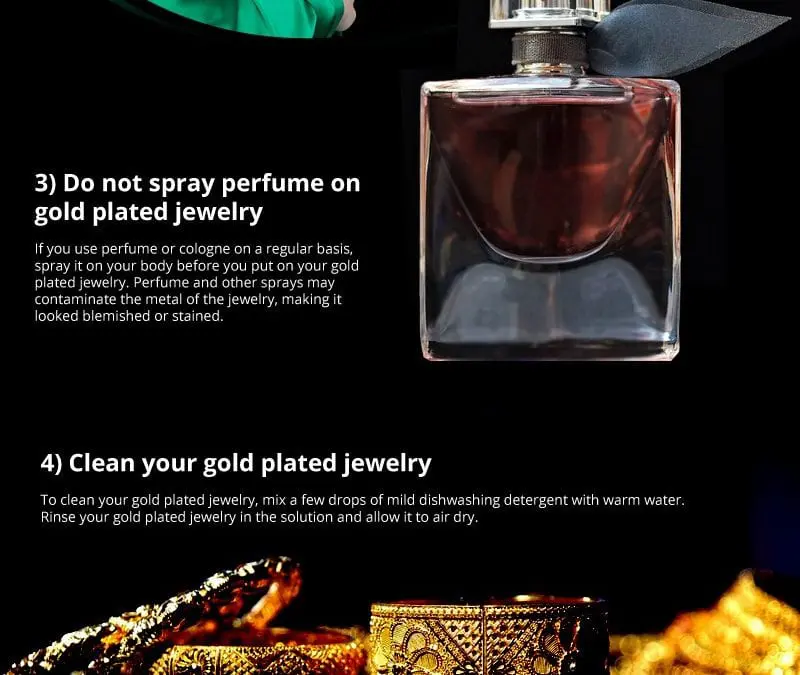 3) Do not spray perfume on gold plated jewelry

If you use perfume or cologne on a regular basis, spray it on your body before you put on your gold plated jewelry. Perfume and other sprays may contaminate the metal of the jewelry, making it looked blemished or stained.

4) Clean your gold plated jewelry

To clean your gold plated jewelry, mix a few drops of mild dishwashing detergent with warm water. Rinse your gold plated jewelry in the solution and allow it to air dry.