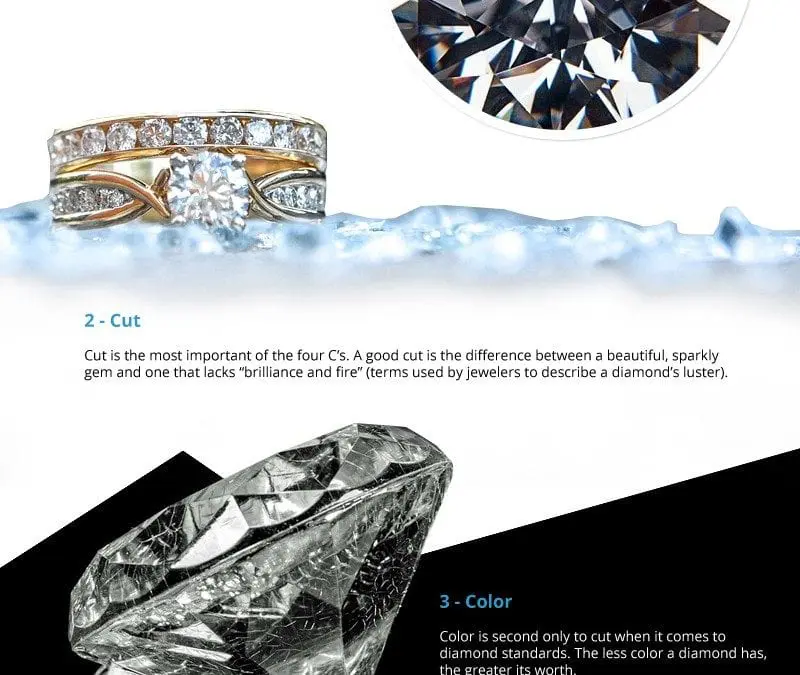 2 - Cut

Cut is the most important of the four C's. A good cut is the difference between a beautiful, sparkly gem and one that lacks "brilliance and fire" (terms used by jewelers to describe a diamond's luster).

3 - Color

Color is second only to cut when it comes to diamond standards. The less color a diamond has, the greater its worth.