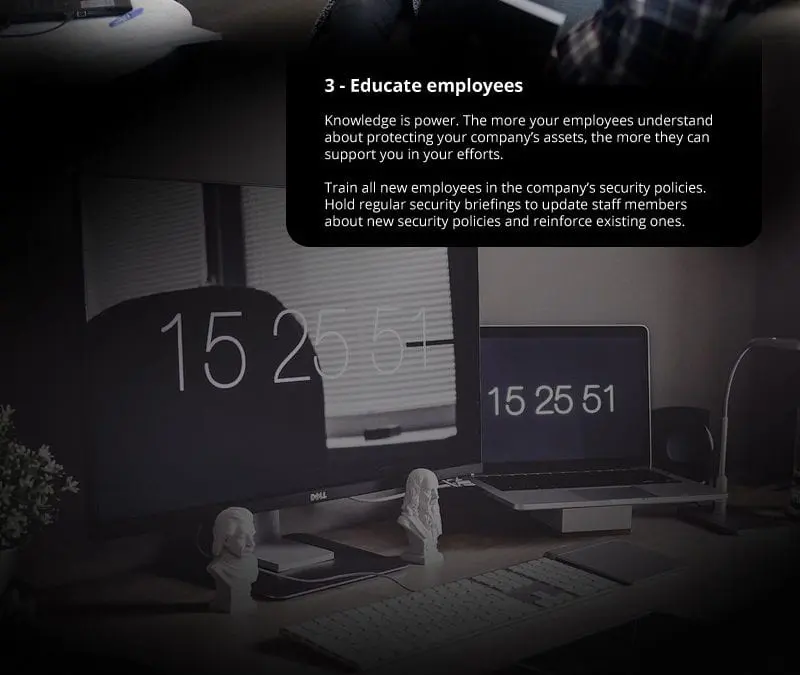 3 - Educate employees

Knowledge is power. The more your employees understand about protecting your company's assets, the more they can support you in your efforts.

Train all new employees in the company's security policies. Hold regular security briefings to update staff members about new security policies and reinforce existing ones.

15 25 51

15 25 51

DELL