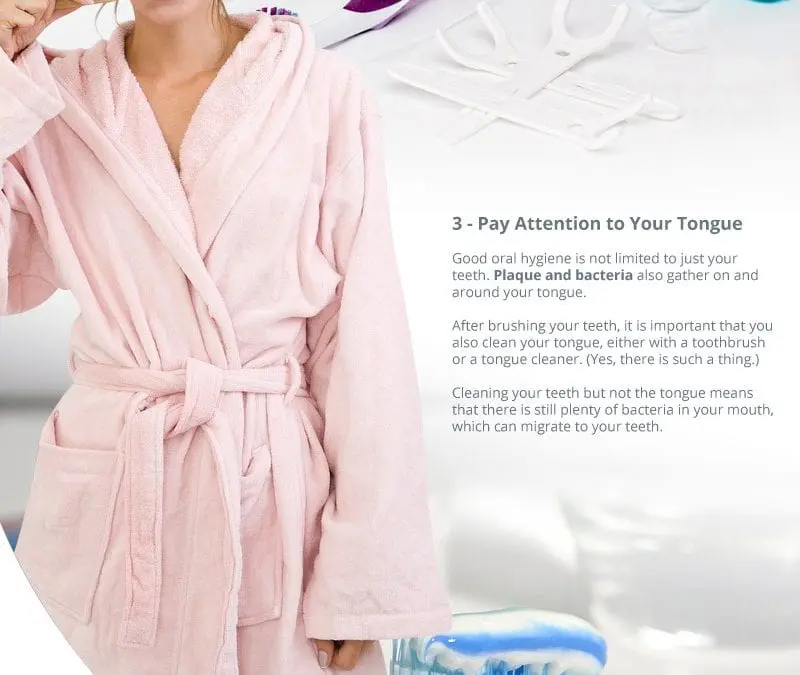 3 - Pay Attention to Your Tongue

Good oral hygiene is not limited to just your teeth. Plaque and bacteria also gather on and around your tongue.

After brushing your teeth, it is important that you also clean your tongue, either with a toothbrush or a tongue cleaner. (Yes, there is such a thing.)

Cleaning your teeth but not the tongue means that there is still plenty of bacteria in your mouth, which can migrate to your teeth.