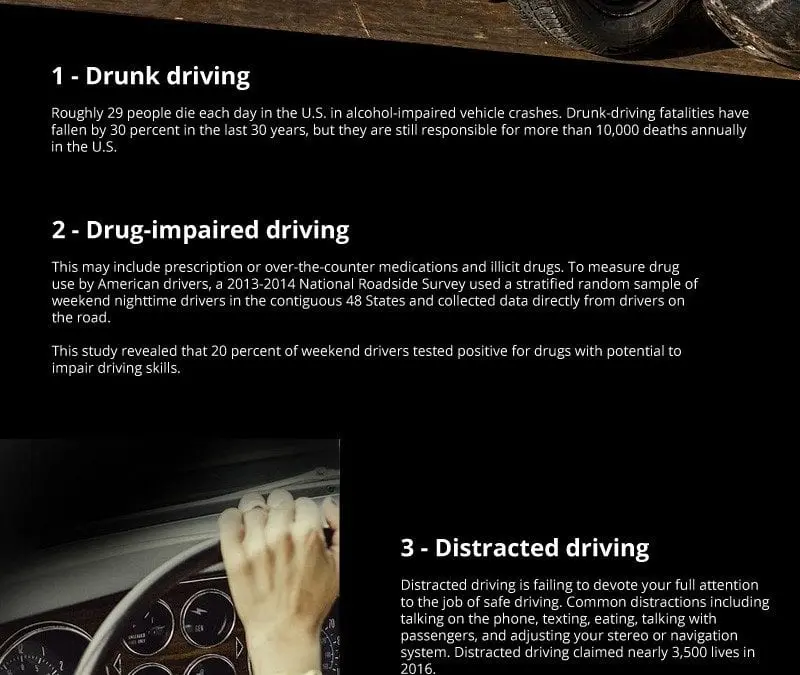 1 - Drunk driving

Roughly 29 people die each day in the U.S. in alcohol-impaired vehicle crashes. Drunk-driving fatalities have fallen by 30 percent in the last 30 years, but they are still responsible for more than 10,000 deaths annually in the U.S.

2 - Drug-impaired driving

This may include prescription or over-the-counter medications and illicit drugs. To measure drug use by American drivers, a 2013-2014 National Roadside Survey used a stratified random sample of weekend nighttime drivers in the contiguous 48 States and collected data directly from drivers on the road.

This study revealed that 20 percent of weekend drivers tested positive for drugs with potential to impair driving skills.

3 - Distracted driving

Distracted driving is failing to devote your full attention to the job of safe driving. Common distractions including talking on the phone, texting, eating, talking with passengers, and adjusting your stereo or navigation system. Distracted driving claimed nearly 3,500 lives in 2016.