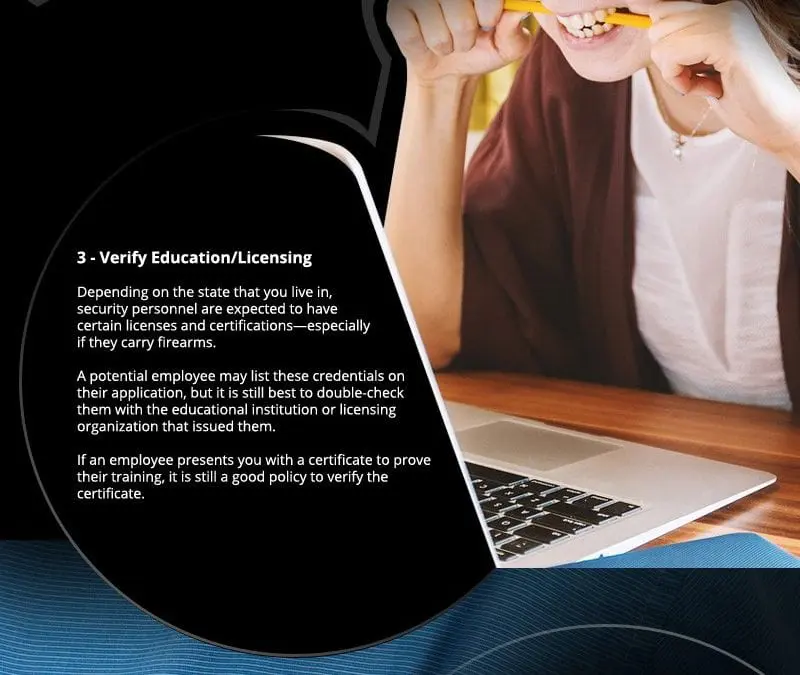 3 - Verify Education/Licensing

Depending on the state that you live in, security personnel are expected to have certain licenses and certifications—especially if they carry firearms.

A potential employee may list these credentials on their application, but it is still best to double-check them with the educational institution or licensing organization that issued them.

If an employee presents you with a certificate to prove their training, it is still a good policy to verify the certificate.