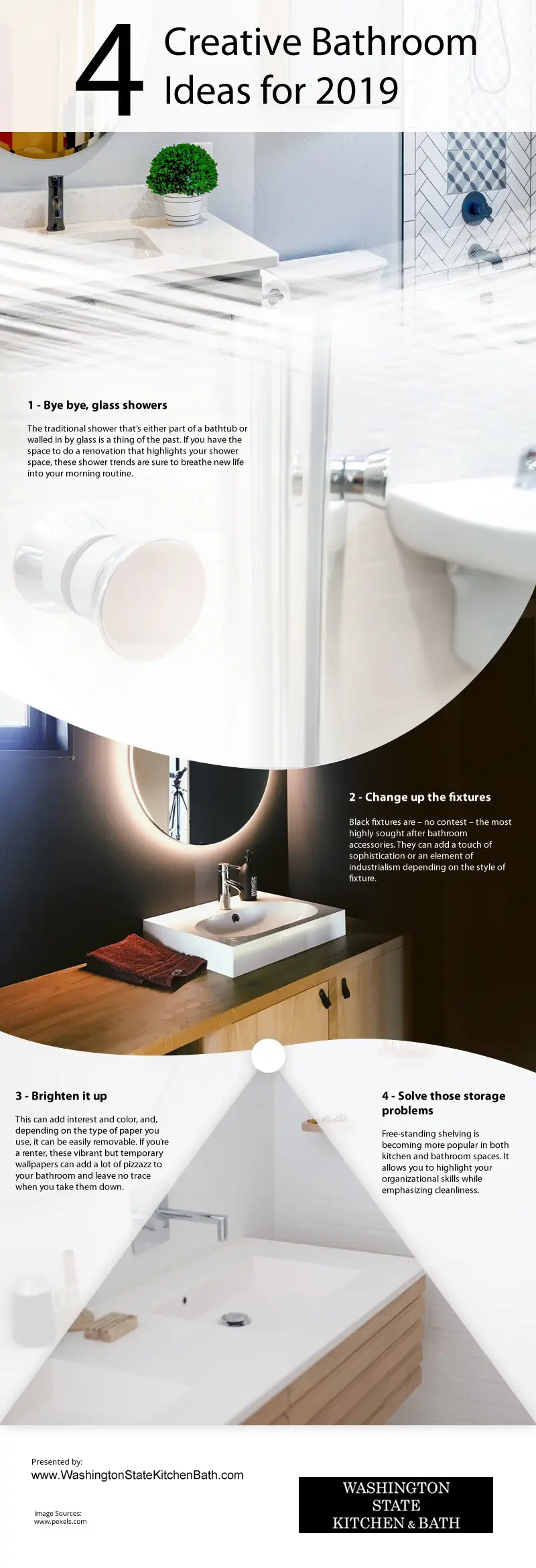 4 Creative Bathroom Ideas for 2019

1 - Bye bye, glass showers

The traditional shower that's either part of a bathtub or walled in by glass is a thing of the past. If you have the space to do a renovation that highlights your shower space, these shower trends are sure to breathe new life into your morning routine.

2 - Change up the fixtures

Black fixtures are – no contest – the most highly sought after bathroom accessories. They can add a touch of sophistication or an element of industrialism depending on the style of fixture.

3 - Brighten it up

This can add interest and color, and, depending on the type of paper you use, it can be easily removable. If you're a renter, these vibrant but temporary wallpapers can add a lot of pizzazz to your bathroom and leave no trace when you take them down.

4 - Solve those storage problems

Free-standing shelving is becoming more popular in both kitchen and bathroom spaces. It allows you to highlight your organizational skills while emphasizing cleanliness.

Presented by:
www.WashingtonStateKitchenBath.com

Image Sources:
www.pexels.com

WASHINGTON STATE KITCHEN & BATH