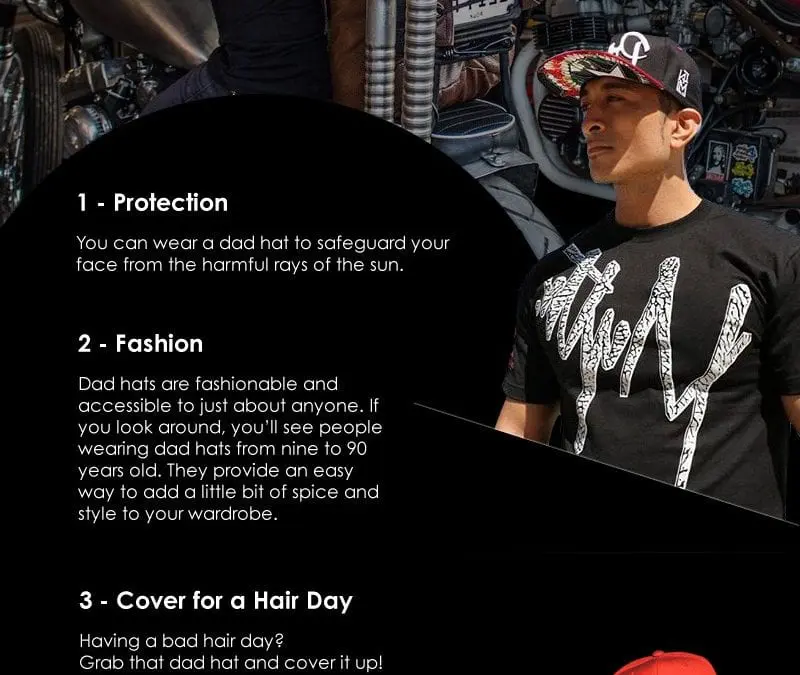 1 - Protection

You can wear a dad hat to safeguard your face from the harmful rays of the sun.

2 - Fashion

Dad hats are fashionable and accessible to just about anyone. If you look around, you'll see people wearing dad hats from nine to 90 years old. They provide an easy way to add a little bit of spice and style to your wardrobe.

3 - Cover for a Hair Day

Having a bad hair day?
Grab that dad hat and cover it up!