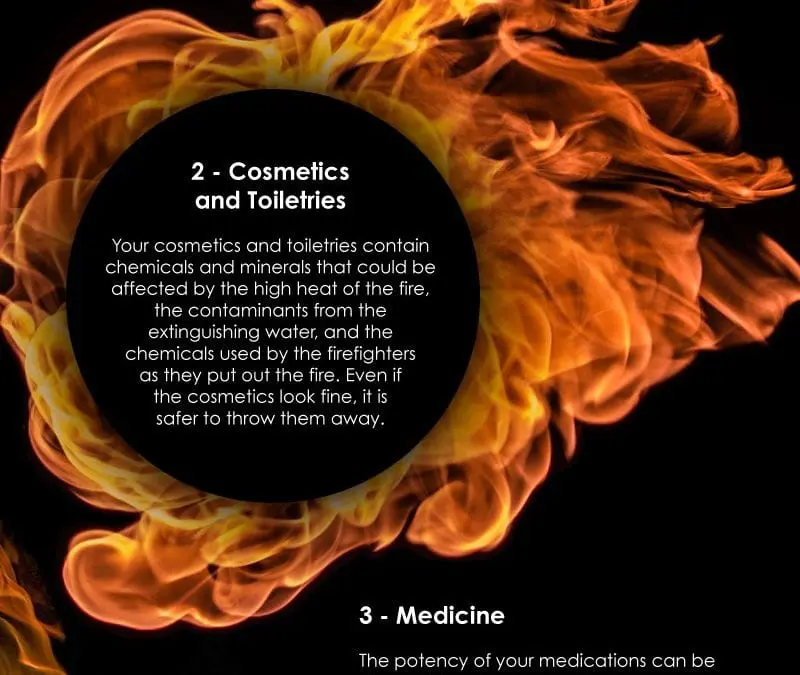 2 - Cosmetics and Toiletries

Your cosmetics and toiletries contain chemicals and minerals that could be affected by the high heat of the fire, the contaminants from the extinguishing water, and the chemicals used by the firefighters as they put out the fire. Even if the cosmetics look fine, it is safer to throw them away.

3 - Medicine

The potency of your medications can be