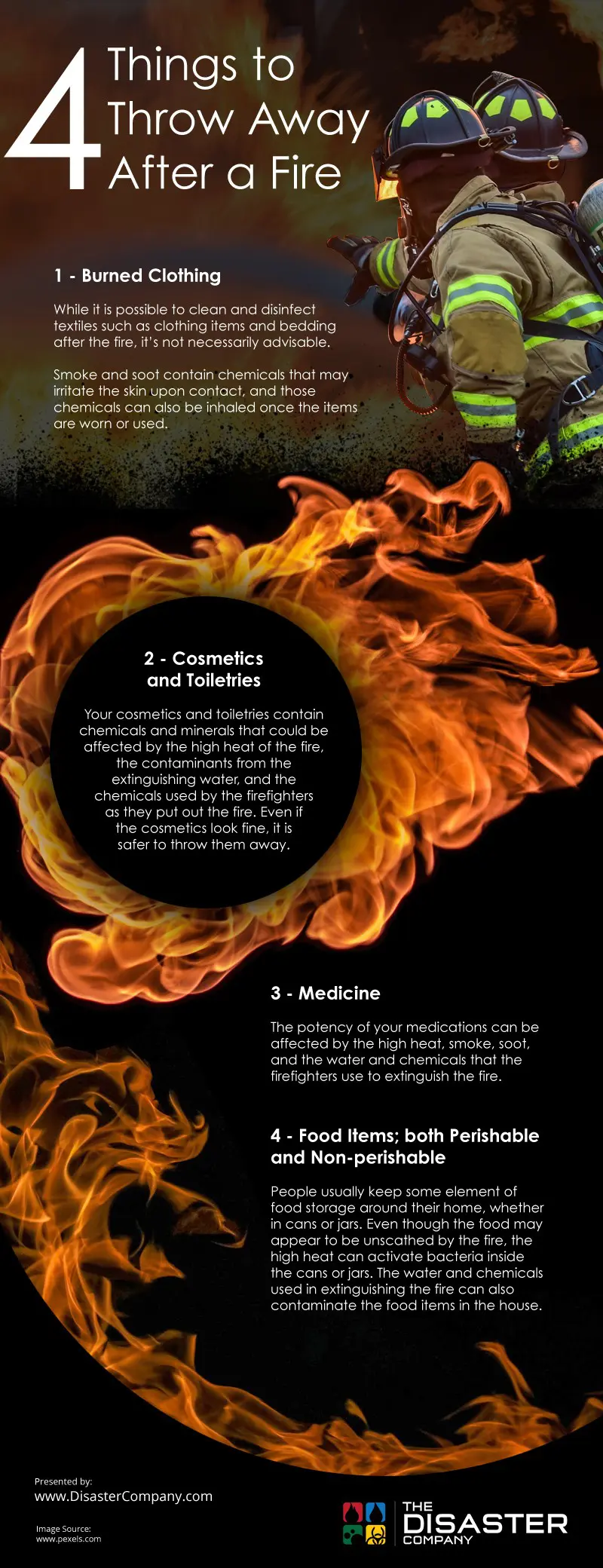 4 Things to Throw Away After a Fire

1 - Burned Clothing

While it is possible to clean and disinfect textiles such as clothing items and bedding after the fire, it's not necessarily advisable.

Smoke and soot contain chemicals that may irritate the skin upon contact, and those chemicals can also be inhaled once the items are worn or used.

2 - Cosmetics and Toiletries

Your cosmetics and toiletries contain chemicals and minerals that could be affected by the high heat of the fire, the contaminants from the extinguishing water, and the chemicals used by the firefighters as they put out the fire. Even if the cosmetics look fine, it is safer to throw them away.

3 - Medicine

The potency of your medications can be affected by the high heat, smoke, soot, and the water and chemicals that the firefighters use to extinguish the fire.

4 - Food Items; both Perishable and Non-perishable

People usually keep some element of food storage around their home, whether in cans or jars. Even though the food may appear to be unscathed by the fire, the high heat can activate bacteria inside the cans or jars. The water and chemicals used in extinguishing the fire can also contaminate the food items in the house.

Presented by:
www.DisasterCompany.com

Image Source:
www.pexels.com

THE DISASTER COMPANY