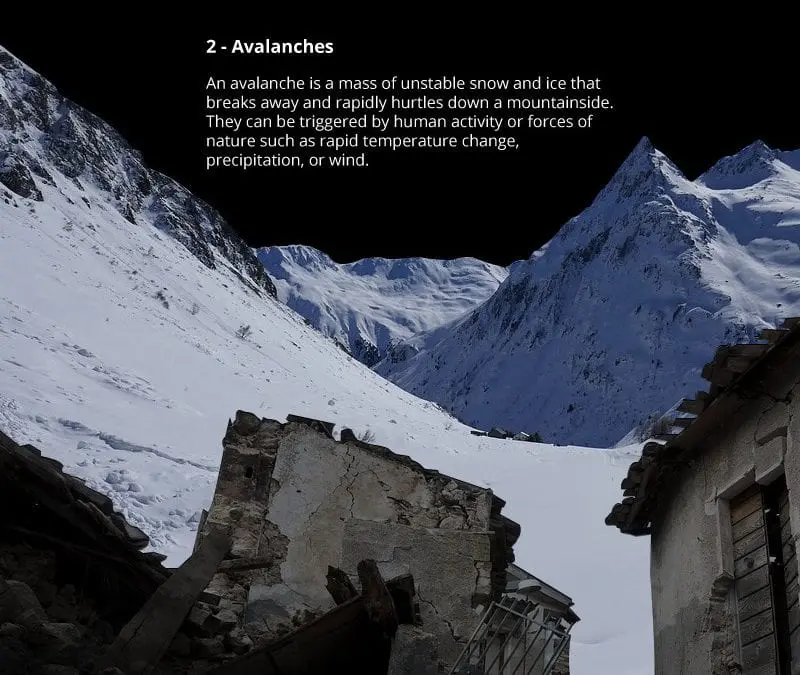 2 - Avalanches

An avalanche is a mass of unstable snow and ice that breaks away and rapidly hurtles down a mountainside. They can be triggered by human activity or forces of nature such as rapid temperature change, precipitation, or wind.