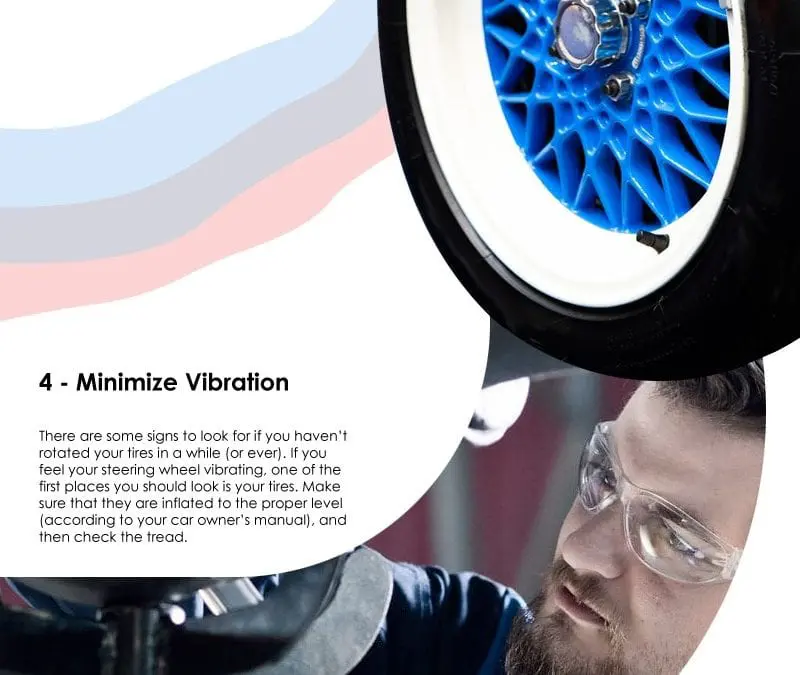 4 - Minimize Vibration

There are some signs to look for if you haven't rotated your tires in a while (or ever). If you feel your steering wheel vibrating, one of the first places you should look is your tires. Make sure that they are inflated to the proper level (according to your car owner's manual), and then check the tread.