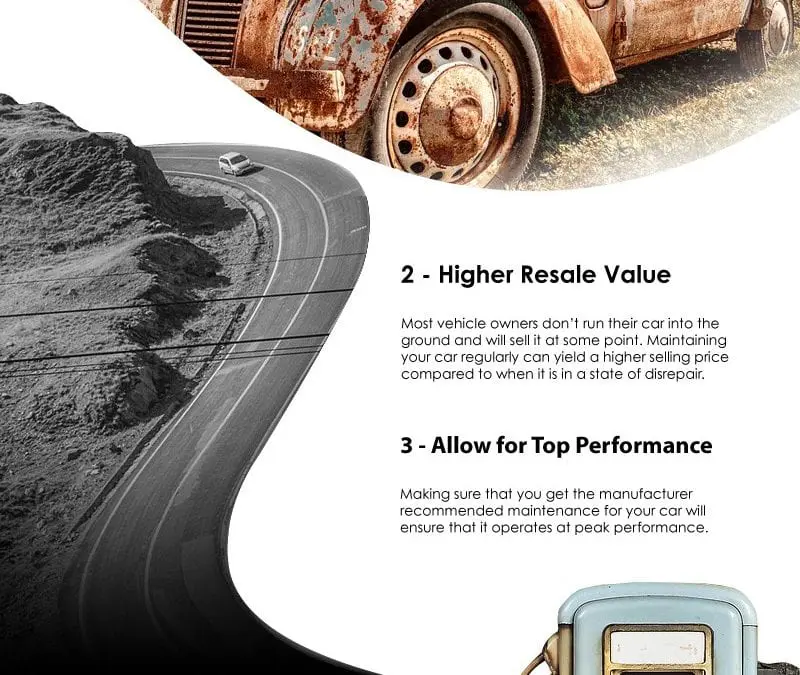 2 - Higher Resale Value

Most vehicle owners don't run their car into the ground and will sell it at some point. Maintaining your car regularly can yield a higher selling price compared to when it is in a state of disrepair.

3 - Allow for Top Performance

Making sure that you get the manufacturer recommended maintenance for your car will ensure that it operates at peak performance.