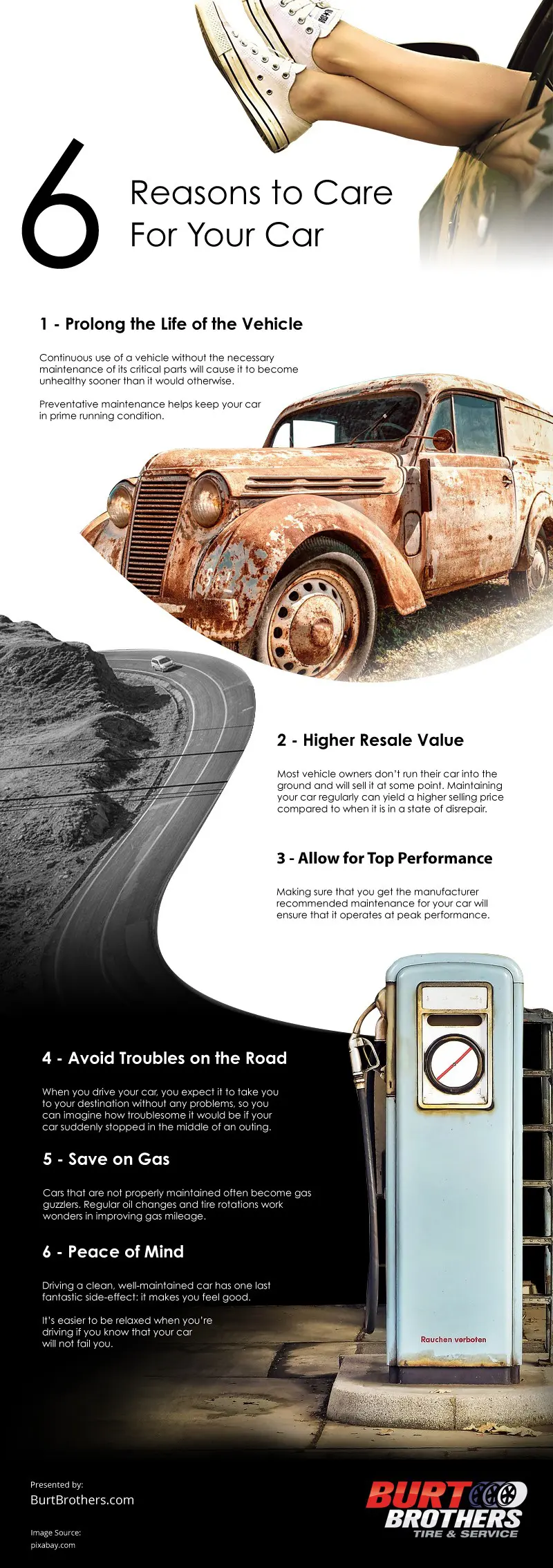 6 Reasons to Care For Your Car

1 - Prolong the Life of the Vehicle

Continuous use of a vehicle without the necessary maintenance of its critical parts will cause it to become unhealthy sooner than it would otherwise.

Preventative maintenance helps keep your car in prime running condition.

2 - Higher Resale Value

Most vehicle owners don't run their car into the ground and will sell it at some point. Maintaining your car regularly can yield a higher selling price compared to when it is in a state of disrepair.

3 - Allow for Top Performance

Making sure that you get the manufacturer recommended maintenance for your car will ensure that it operates at peak performance.

4 - Avoid Troubles on the Road

When you drive your car, you expect it to take you to your destination without any problems, so you can imagine how troublesome it would be if your car suddenly stopped in the middle of an outing.

5 - Save on Gas

Cars that are not properly maintained often become gas guzzlers. Regular oil changes and tire rotations work wonders in improving gas mileage.

6 - Peace of Mind

Driving a clean, well-maintained car has one last fantastic side-effect: it makes you feel good.

It's easier to be relaxed when you're driving if you know that your car will not fail you.

Rauchen verboten

Presented by:
BurtBrothers.com

Image Source:
pixabay.com

BURT BROTHERS
TIRE & SERVICE