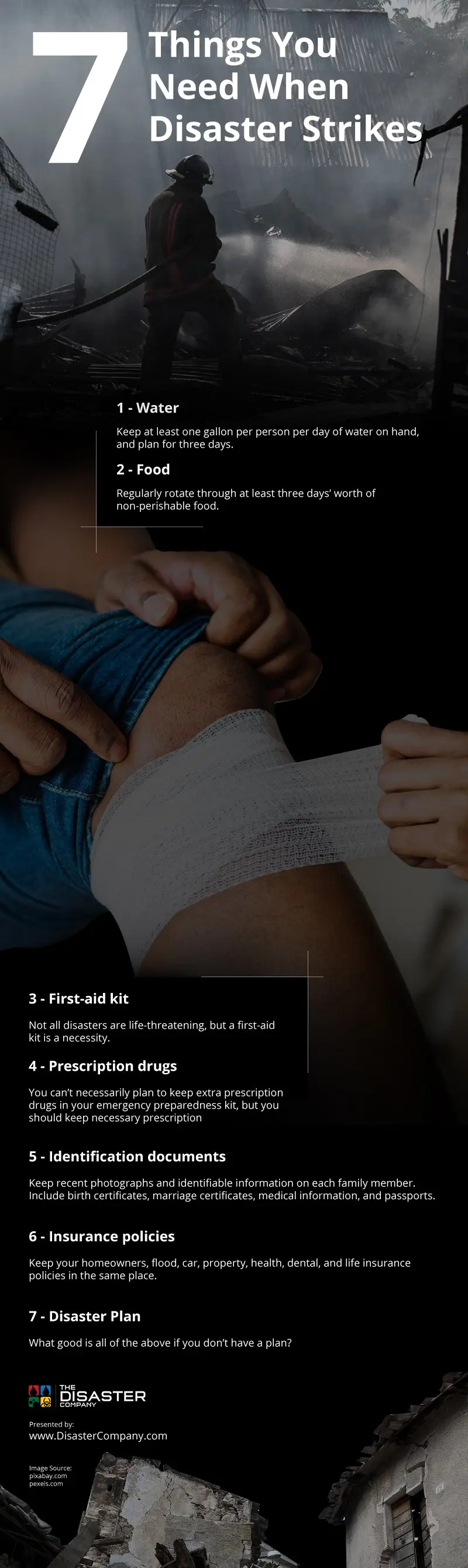 7 Things You Need When Disaster Strikes

1 - Water

Keep at least one gallon per person per day of water on hand, and plan for three days.

2 - Food

Regularly rotate through at least three days' worth of non-perishable food.

3 - First-aid kit

Not all disasters are life-threatening, but a first-aid kit is a necessity.

4 - Prescription drugs

You can't necessarily plan to keep extra prescription drugs in your emergency preparedness kit, but you should keep necessary prescription

5 - Identification documents

Keep recent photographs and identifiable information on each family member. Include birth certificates, marriage certificates, medical information, and passports.

6 - Insurance policies

Keep your homeowners, flood, car, property, health, dental, and life insurance policies in the same place.

7 - Disaster Plan

What good is all of the above if you don't have a plan?

THE DISASTER COMPANY

Presented by:
www.DisasterCompany.com

Image Source:
pixabay.com
pexels.com