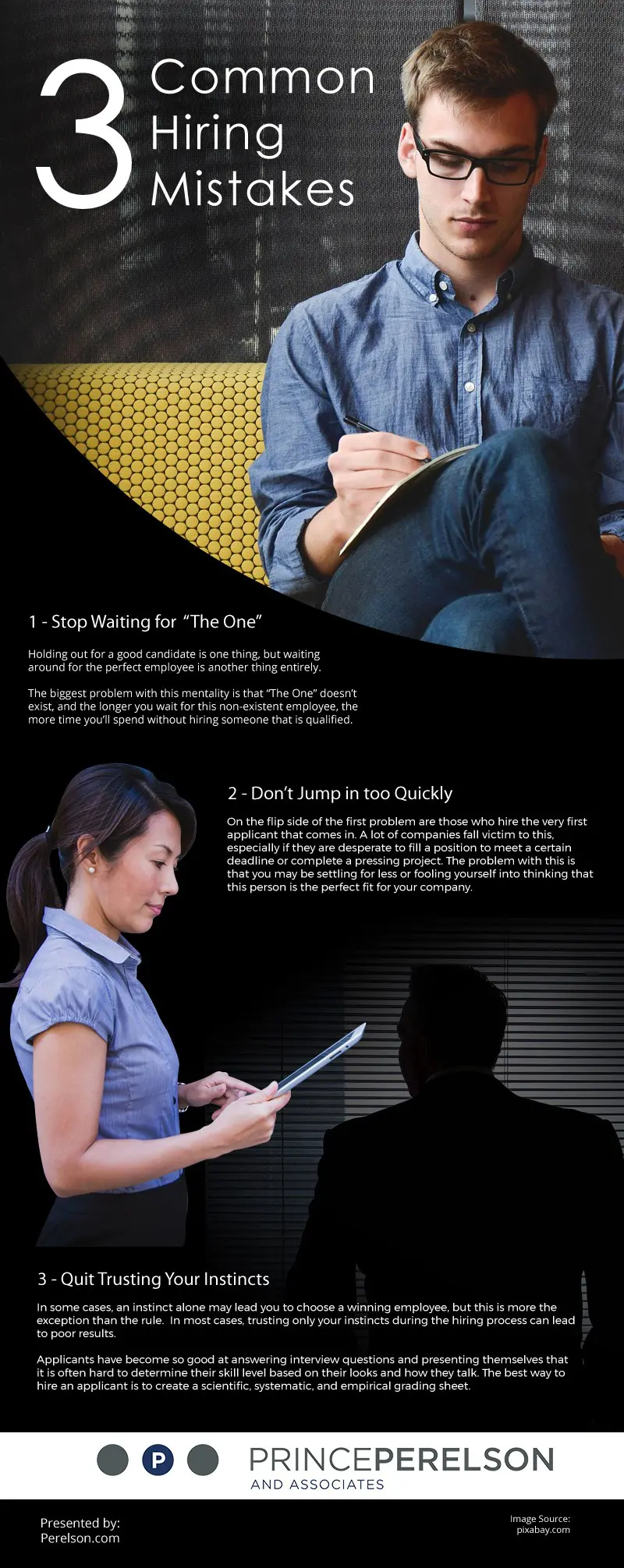 3 Common Hiring Mistakes

1 - Stop Waiting for "The One"

Holding out for a good candidate is one thing, but waiting around for the perfect employee is another thing entirely.

The biggest problem with this mentality is that "The One" doesn't exist, and the longer you wait for this non-existent employee, the more time you'll spend without hiring someone that is qualified.

2 - Don't Jump in too Quickly

On the flip side of the first problem are those who hire the very first applicant that comes in. A lot of companies fall victim to this, especially if they are desperate to fill a position to meet a certain deadline or complete a pressing project. The problem with this is that you may be settling for less or fooling yourself into thinking that this person is the perfect fit for your company.

3 - Quit Trusting Your Instincts

In some cases, an instinct alone may lead you to choose a winning employee, but this is more the exception than the rule. In most cases, trusting only your instincts during the hiring process can lead to poor results.

Applicants have become so good at answering interview questions and presenting themselves that it is often hard to determine their skill level based on their looks and how they talk. The best way to hire an applicant is to create a scientific, systematic, and empirical grading sheet.

P

PRINCEPERELSON
AND ASSOCIATES

Presented by:
Perelson.com

Image Source:
pixabay.com