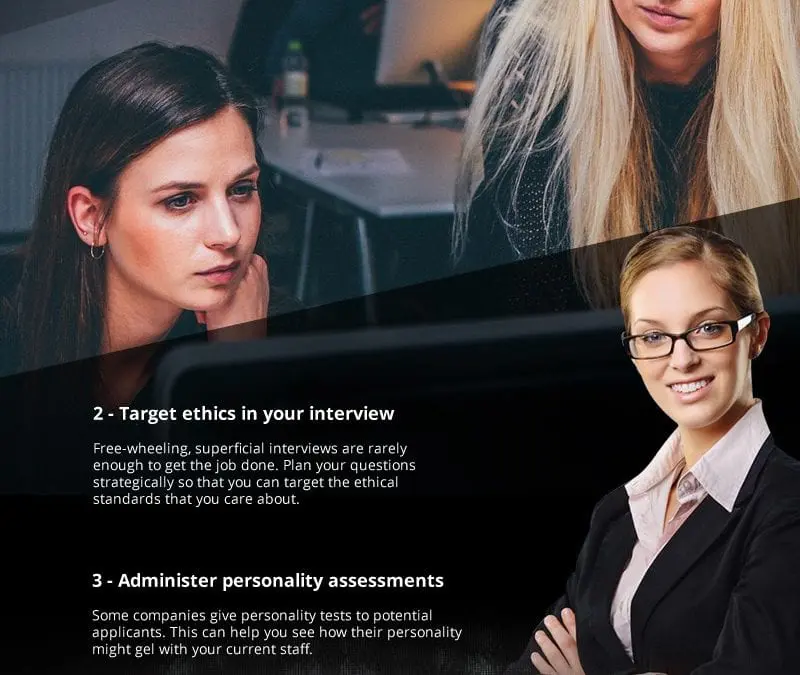 2 - Target ethics in your interview

Free-wheeling, superficial interviews are rarely enough to get the job done. Plan your questions strategically so that you can target the ethical standards that you care about.

3 - Administer personality assessments

Some companies give personality tests to potential applicants. This can help you see how their personality might gel with your current staff.