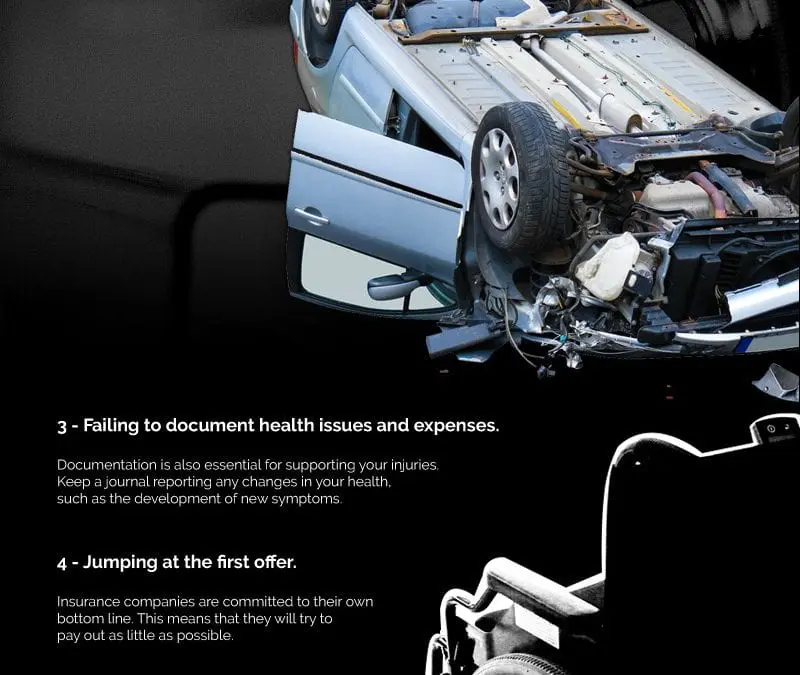 3 - Failing to document health issues and expenses.

Documentation is also essential for supporting your injuries. Keep a journal reporting any changes in your health, such as the development of new symptoms.

4 - Jumping at the first offer.

Insurance companies are committed to their own bottom line. This means that they will try to pay out as little as possible.