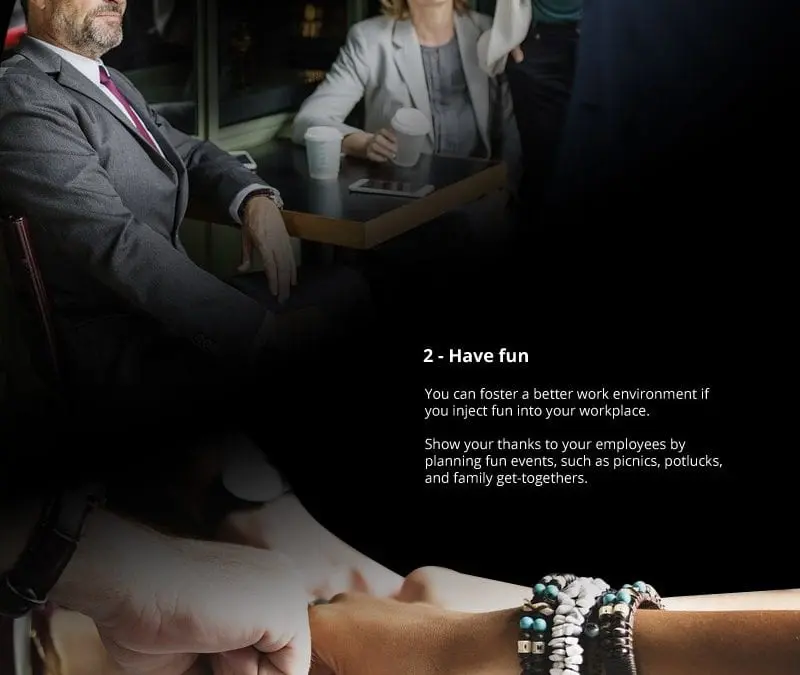 2 - Have fun

You can foster a better work environment if you inject fun into your workplace.

Show your thanks to your employees by planning fun events, such as picnics, potlucks, and family get-togethers.