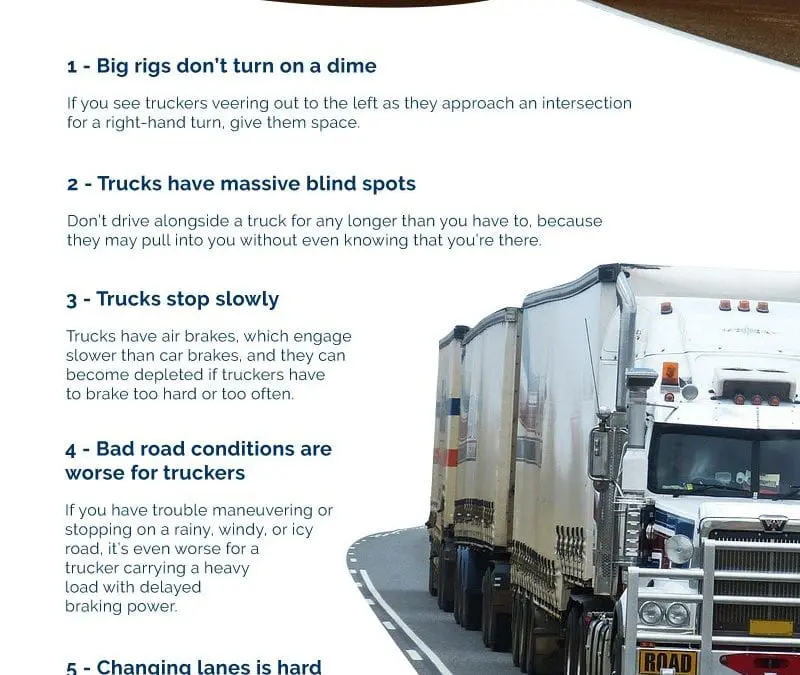 1 - Big rigs don't turn on a dime

If you see truckers veering out to the left as they approach an intersection for a right-hand turn, give them space.

2 - Trucks have massive blind spots

Don't drive alongside a truck for any longer than you have to, because they may pull into you without even knowing that you're there.

3 - Trucks stop slowly

Trucks have air brakes, which engage slower than car brakes, and they can become depleted if truckers have to brake too hard or too often.

4 - Bad road conditions are worse for truckers

If you have trouble maneuvering or stopping on a rainy, windy, or icy road, it's even worse for a trucker carrying a heavy load with delayed braking power.

5 - Changing lanes is hard

ROAD