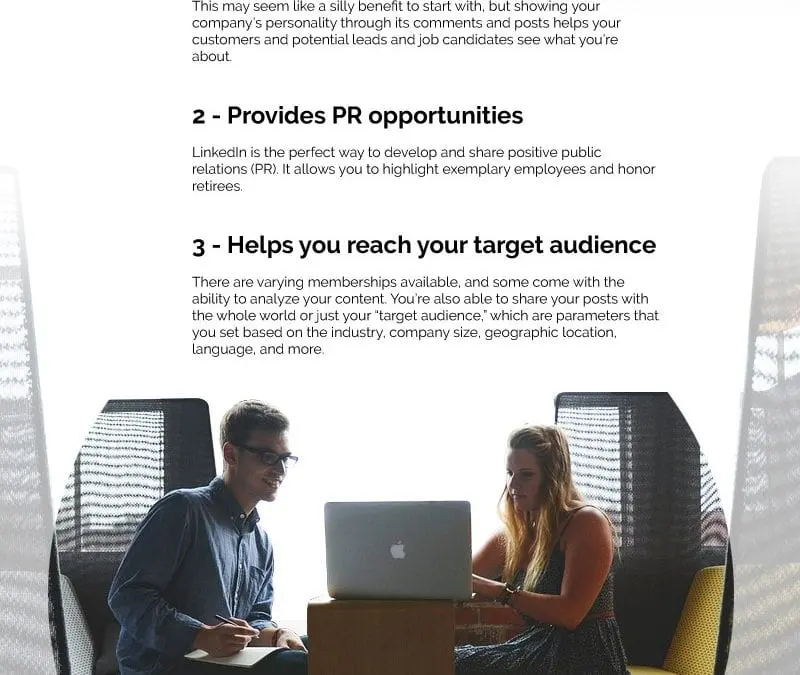 This may seem like a silly benefit to start with, but showing your company's personality through its comments and posts helps your customers and potential leads and job candidates see what you're about.

2 - Provides PR opportunities

LinkedIn is the perfect way to develop and share positive public relations (PR). It allows you to highlight exemplary employees and honor retirees.

3 - Helps you reach your target audience

There are varying memberships available, and some come with the ability to analyze your content. You're also able to share your posts with the whole world or just your "target audience," which are parameters that you set based on the industry, company size, geographic location, language, and more.