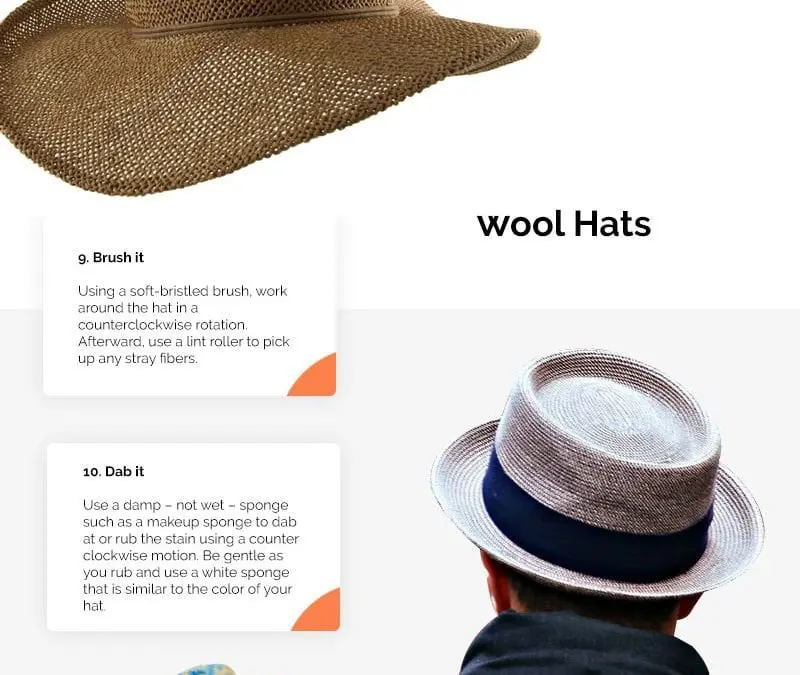 wool Hats

9. Brush it

Using a soft-bristled brush, work around the hat in a counterclockwise rotation. Afterward, use a lint roller to pick up any stray fibers.

10. Dab it

Use a damp – not wet – sponge such as a makeup sponge to dab at or rub the stain using a counter clockwise motion. Be gentle as you rub and use a white sponge that is similar to the color of your hat.