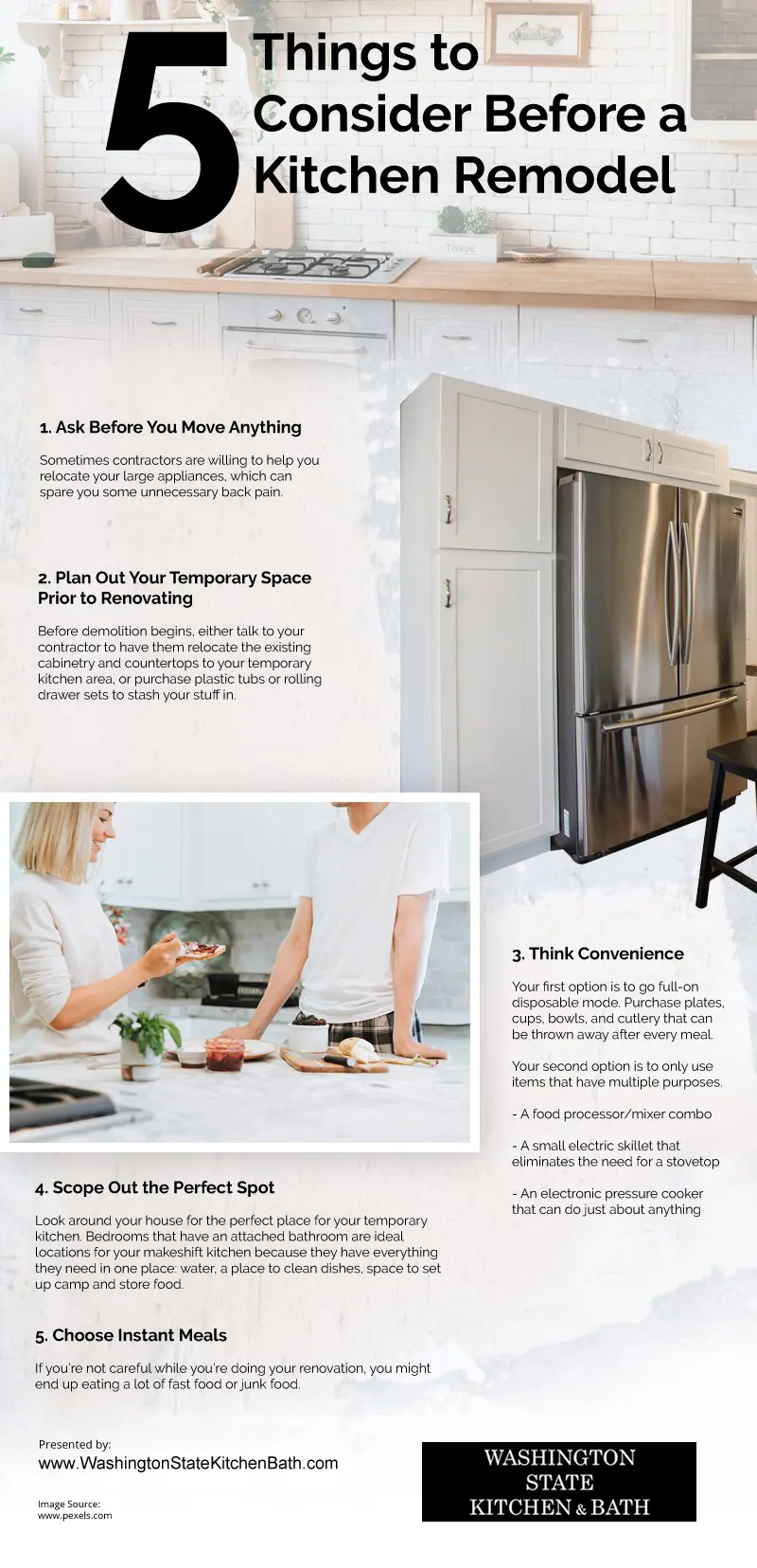 5 Things to Consider Before a Kitchen Remodel

Tissue

1. Ask Before You Move Anything

Sometimes contractors are willing to help you relocate your large appliances, which can spare you some unnecessary back pain.

2. Plan Out Your Temporary Space Prior to Renovating

Before demolition begins, either talk to your contractor to have them relocate the existing cabinetry and countertops to your temporary kitchen area, or purchase plastic tubs or rolling drawer sets to stash your stuff in.

3. Think Convenience

Your first option is to go full-on disposable mode. Purchase plates, cups, bowls, and cutlery that can be thrown away after every meal.

Your second option is to only use items that have multiple purposes.

- A food processor/mixer combo

- A small electric skillet that eliminates the need for a stovetop

- An electronic pressure cooker that can do just about anything

4. Scope Out the Perfect Spot

Look around your house for the perfect place for your temporary kitchen. Bedrooms that have an attached bathroom are ideal locations for your makeshift kitchen because they have everything they need in one place: water, a place to clean dishes, space to set up camp and store food.

5. Choose Instant Meals

If you're not careful while you're doing your renovation, you might end up eating a lot of fast food or junk food.

Presented by:
www.WashingtonStateKitchenBath.com

Image Source:
www.pexels.com

WASHINGTON STATE KITCHEN & BATH