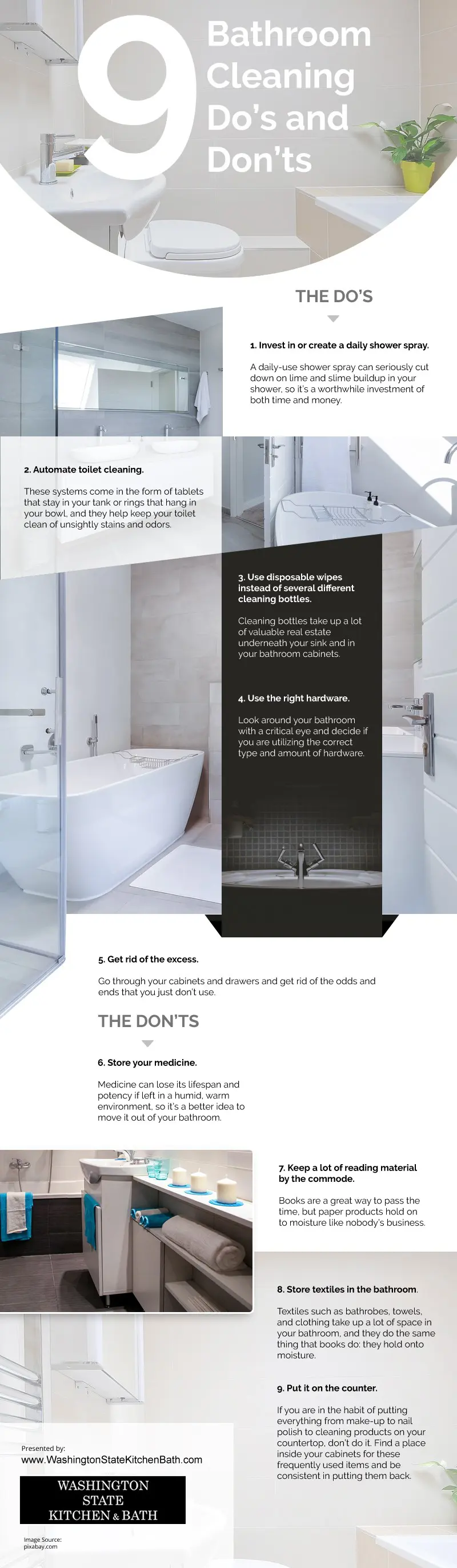 9 Bathroom Cleaning Do's and Don'ts

THE DO'S

1. Invest in or create a daily shower spray.

A daily-use shower spray can seriously cut down on lime and slime buildup in your shower, so it's a worthwhile investment of both time and money.

2. Automate toilet cleaning.

These systems come in the form of tablets that stay in your tank or rings that hang in your bowl, and they help keep your toilet clean of unsightly stains and odors.

3. Use disposable wipes instead of several different cleaning bottles.

Cleaning bottles take up a lot of valuable real estate underneath your sink and in your bathroom cabinets.

4. Use the right hardware.

Look around your bathroom with a critical eye and decide if you are utilizing the correct type and amount of hardware.

5. Get rid of the excess.

Go through your cabinets and drawers and get rid of the odds and ends that you just don't use.

THE DON'TS

6. Store your medicine.

Medicine can lose its lifespan and potency if left in a humid, warm environment, so it's a better idea to move it out of your bathroom.

7. Keep a lot of reading material by the commode.

Books are a great way to pass the time, but paper products hold on to moisture like nobody's business.

8. Store textiles in the bathroom.

Textiles such as bathrobes, towels, and clothing take up a lot of space in your bathroom, and they do the same thing that books do: they hold onto moisture.

9. Put it on the counter.

If you are in the habit of putting everything from make-up to nail polish to cleaning products on your countertop, don't do it. Find a place inside your cabinets for these frequently used items and be consistent in putting them back.

Presented by:
www.WashingtonStateKitchenBath.com

WASHINGTON STATE KITCHEN & BATH

Image Source:
pixabay.com