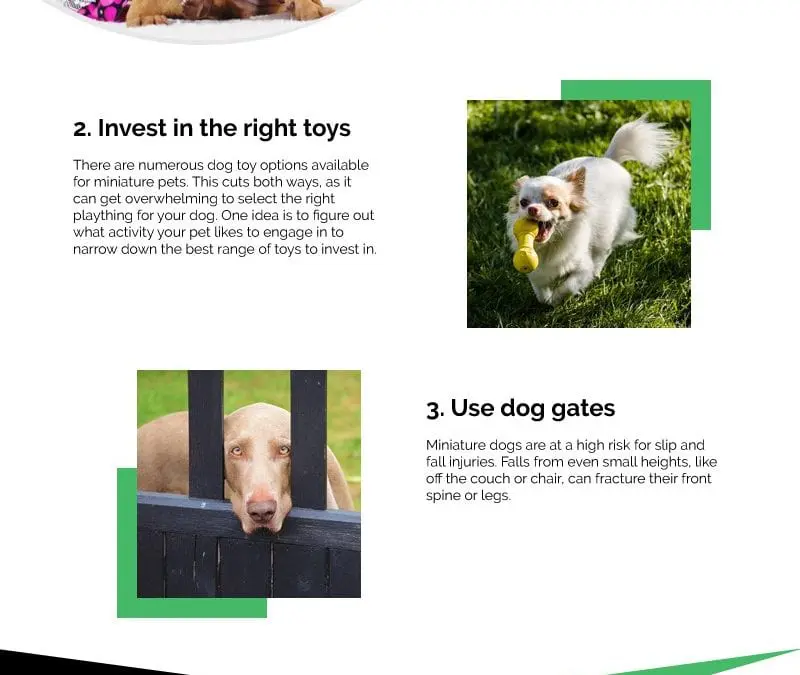 2. Invest in the right toys

There are numerous dog toy options available for miniature pets. This cuts both ways, as it can get overwhelming to select the right plaything for your dog. One idea is to figure out what activity your pet likes to engage in to narrow down the best range of toys to invest in.

3. Use dog gates

Miniature dogs are at a high risk for slip and fall injuries. Falls from even small heights, like off the couch or chair, can fracture their front spine or legs.