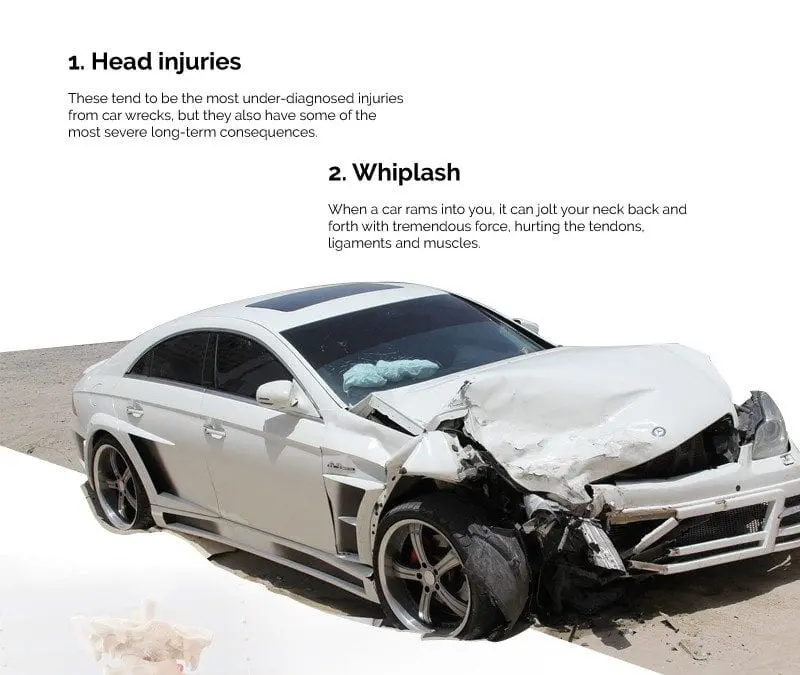 1. Head injuries

These tend to be the most under-diagnosed injuries from car wrecks, but they also have some of the most severe long-term consequences.

2. Whiplash

When a car rams into you, it can jolt your neck back and forth with tremendous force, hurting the tendons, ligaments and muscles.