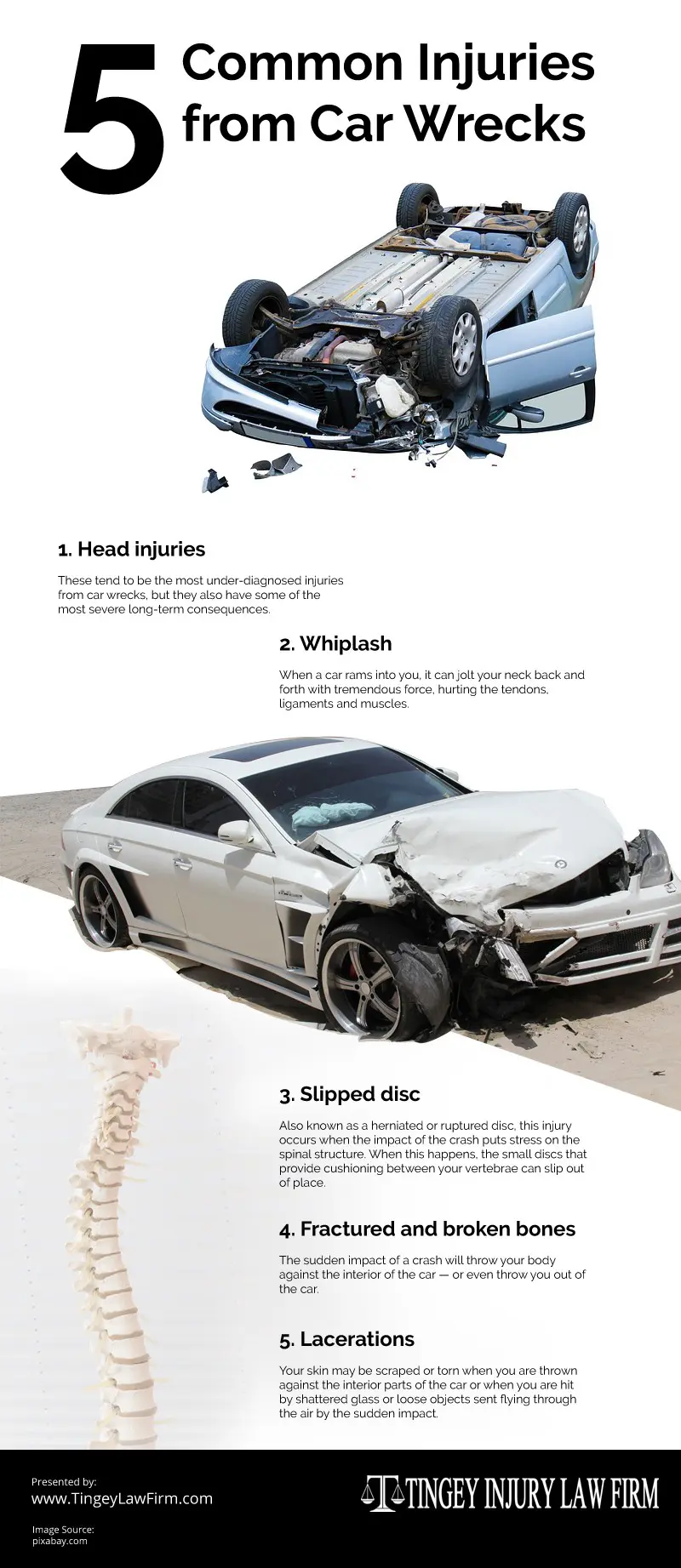 5 Common Injuries from Car Wrecks

1. Head injuries

These tend to be the most under-diagnosed injuries from car wrecks, but they also have some of the most severe long-term consequences.

2. Whiplash

When a car rams into you, it can jolt your neck back and forth with tremendous force, hurting the tendons, ligaments and muscles.

3. Slipped disc

Also known as a herniated or ruptured disc, this injury occurs when the impact of the crash puts stress on the spinal structure. When this happens, the small discs that provide cushioning between your vertebrae can slip out of place.

4. Fractured and broken bones

The sudden impact of a crash will throw your body against the interior of the car — or even throw you out of the car.

5. Lacerations

Your skin may be scraped or torn when you are thrown against the interior parts of the car or when you are hit by shattered glass or loose objects sent flying through the air by the sudden impact.

Presented by:
www.TingeyLawFirm.com

Image Source:
pixabay.com

TINGEY INJURY LAW FIRM