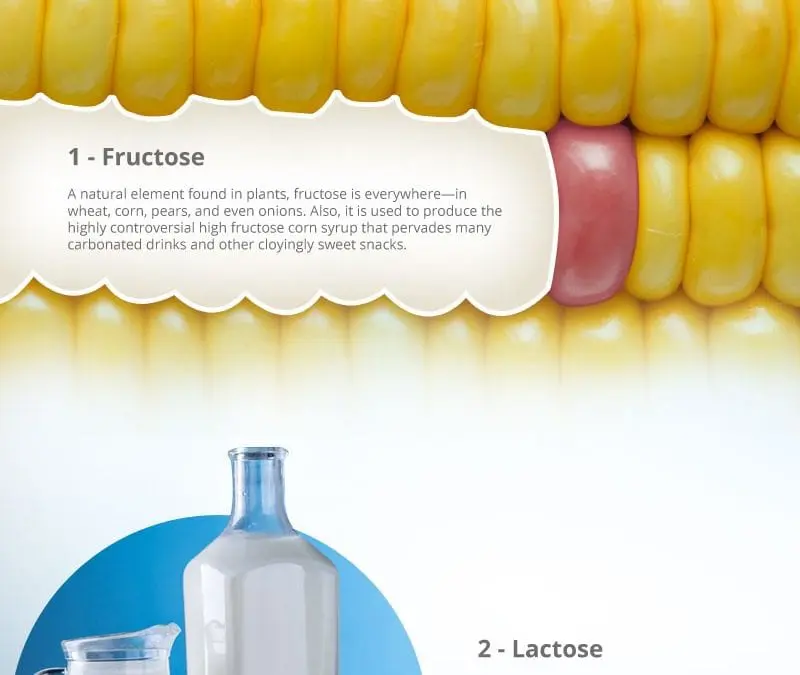 1 - Fructose

A natural element found in plants, fructose is everywhere—in wheat, corn, pears, and even onions. Also, it is used to produce the highly controversial high fructose corn syrup that pervades many carbonated drinks and other cloyingly sweet snacks.

2 - Lactose