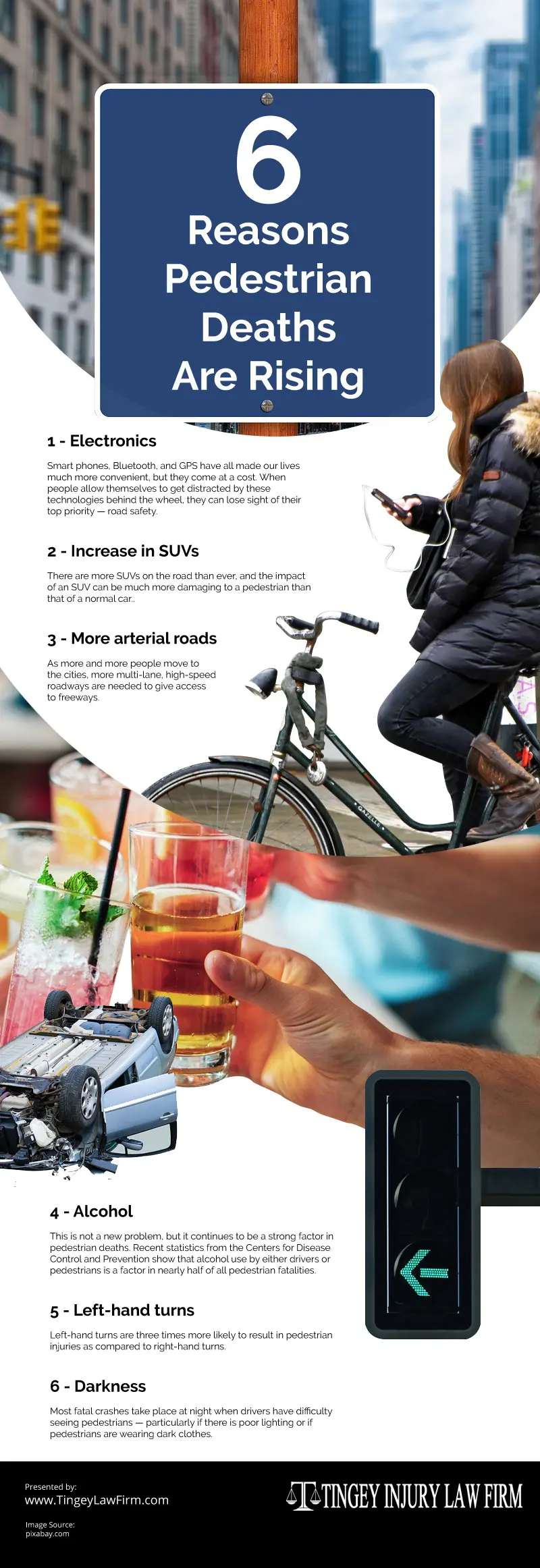 6
Reasons Pedestrian Deaths Are Rising

1 - Electronics

Smart phones, Bluetooth, and GPS have all made our lives much more convenient, but they come at a cost. When people allow themselves to get distracted by these technologies behind the wheel, they can lose sight of their top priority — road safety.

2 - Increase in SUVs

There are more SUVs on the road than ever, and the impact of an SUV can be much more damaging to a pedestrian than that of a normal car..

3 - More arterial roads

As more and more people move to the cities, more multi-lane, high-speed roadways are needed to give access to freeways.

GAZELLE

4 - Alcohol

This is not a new problem, but it continues to be a strong factor in pedestrian deaths. Recent statistics from the Centers for Disease Control and Prevention show that alcohol use by either drivers or pedestrians is a factor in nearly half of all pedestrian fatalities.

5 - Left-hand turns

Left-hand turns are three times more likely to result in pedestrian injuries as compared to right-hand turns.

6 - Darkness

Most fatal crashes take place at night when drivers have difficulty seeing pedestrians — particularly if there is poor lighting or if pedestrians are wearing dark clothes.

Presented by:
www.TingeyLawFirm.com

Image Source:
pixabay.com

TINGEY INJURY LAW FIRM